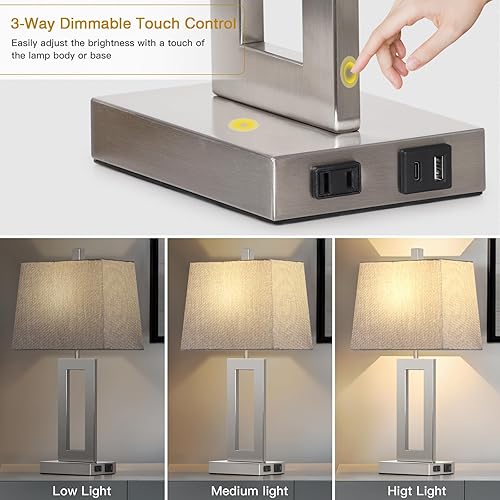 3-Way Dimmable Touch Control

Easily adjust the brightness with a touch of the lamp body or base

Low Light

Medium light

Higt Light