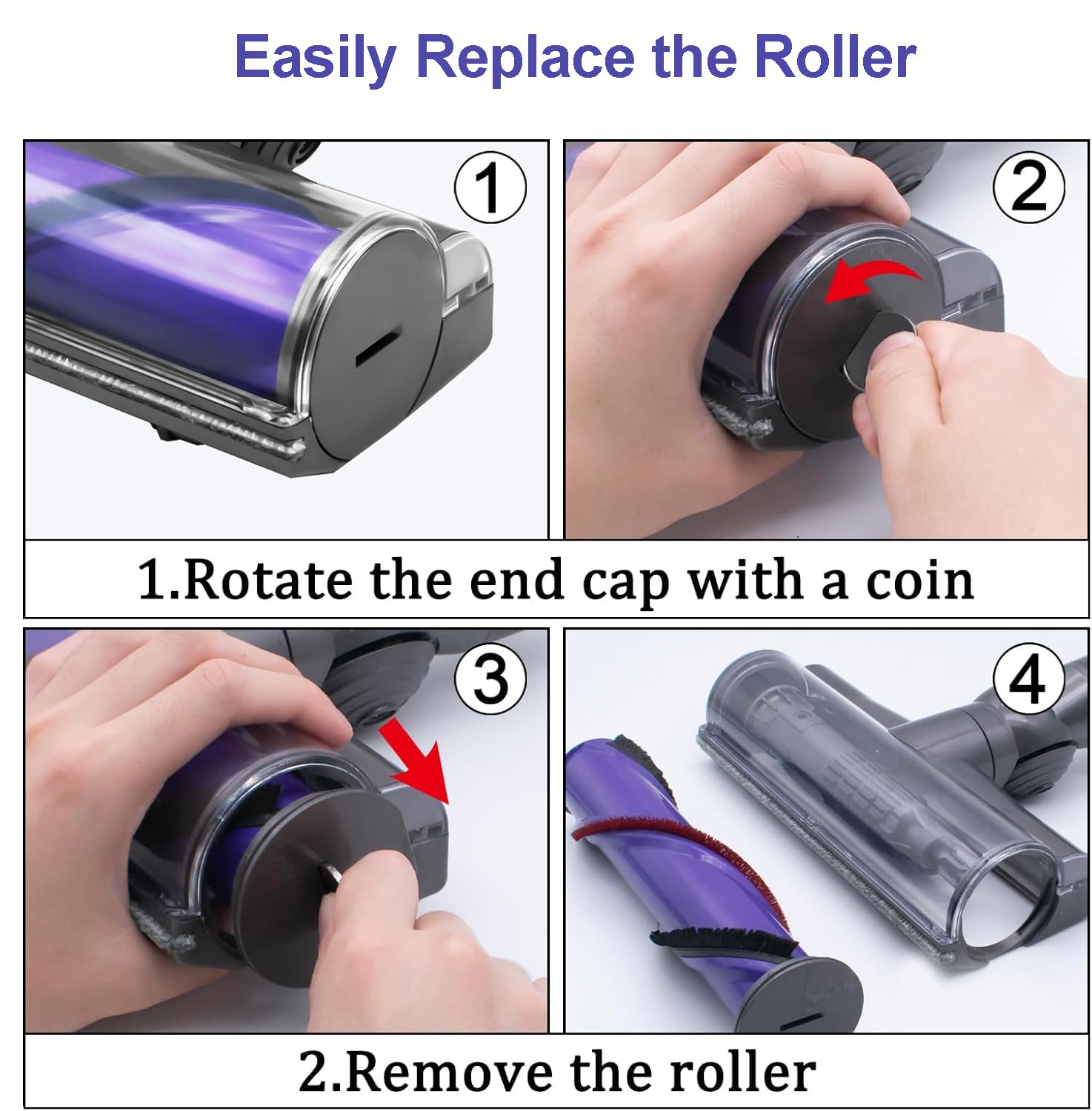 Easily Replace the Roller

1

2

1.Rotate the end cap with a coin

3

4

2.Remove the roller