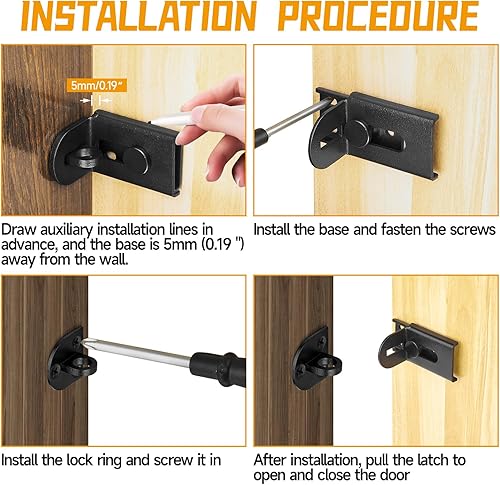 INSTALLATION PROCEDURE

5mm/0.19"

Draw auxiliary installation lines in advance, and the base is 5mm (0.19 ") away from the wall.

Install the base and fasten the screws

Install the lock ring and screw it in

After installation, pull the latch to open and close the door