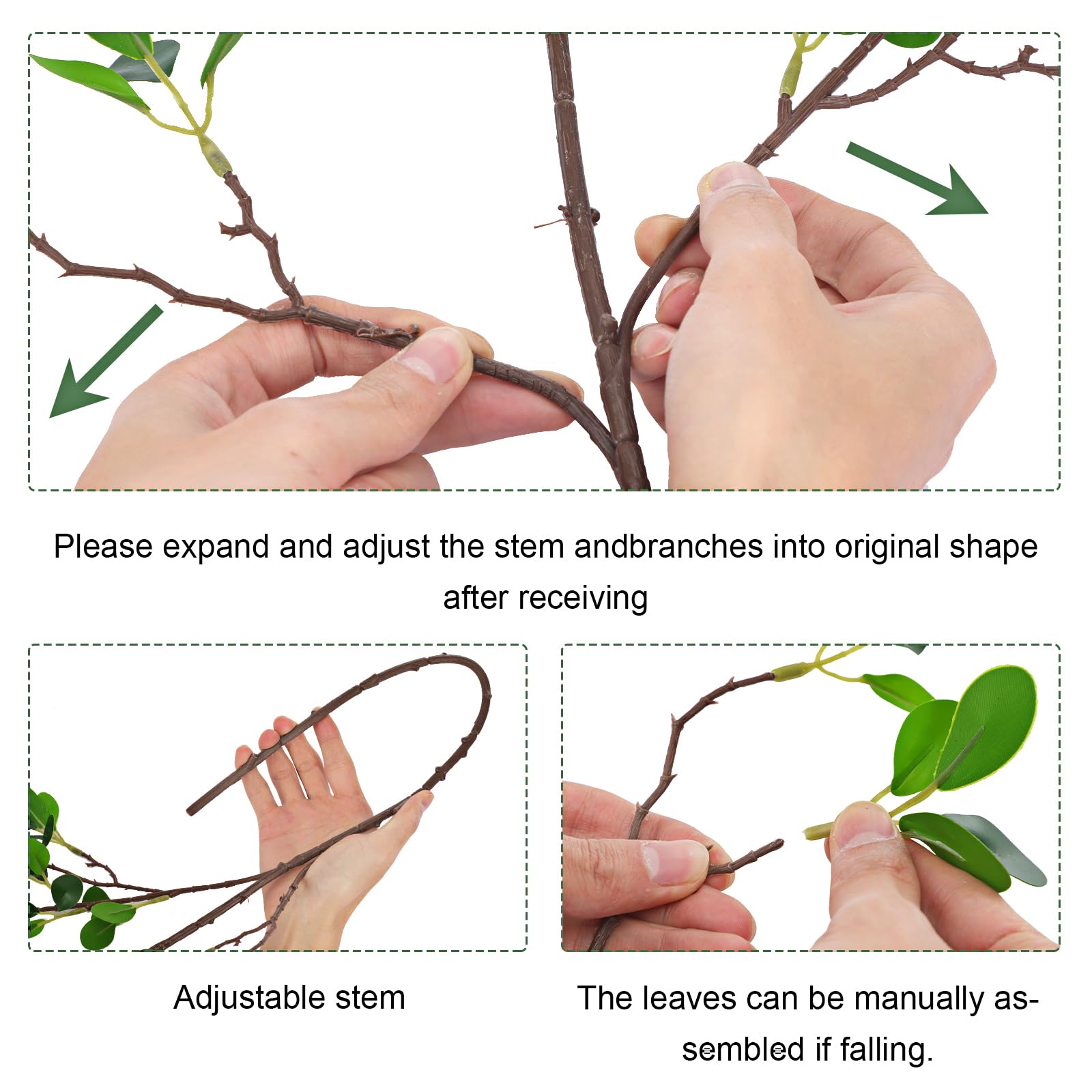 Please expand and adjust the stem andbranches into original shape after receiving

Adjustable stem

The leaves can be manually assembled if falling.