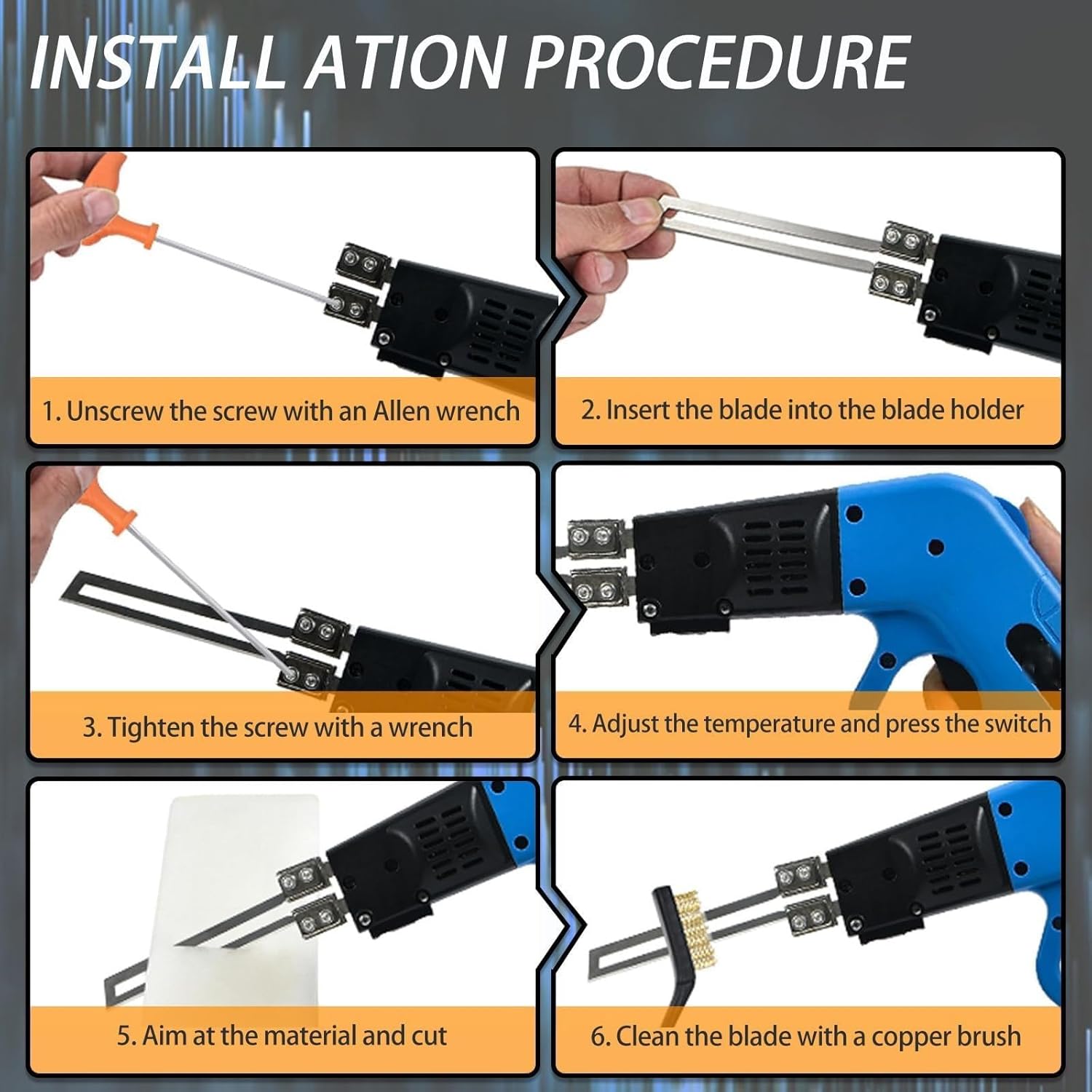 INSTALL ATION PROCEDURE

1. Unscrew the screw with an Allen wrench

2. Insert the blade into the blade holder

3. Tighten the screw with a wrench

4. Adjust the temperature and press the switch

5. Aim at the material and cut

6. Clean the blade with a copper brush