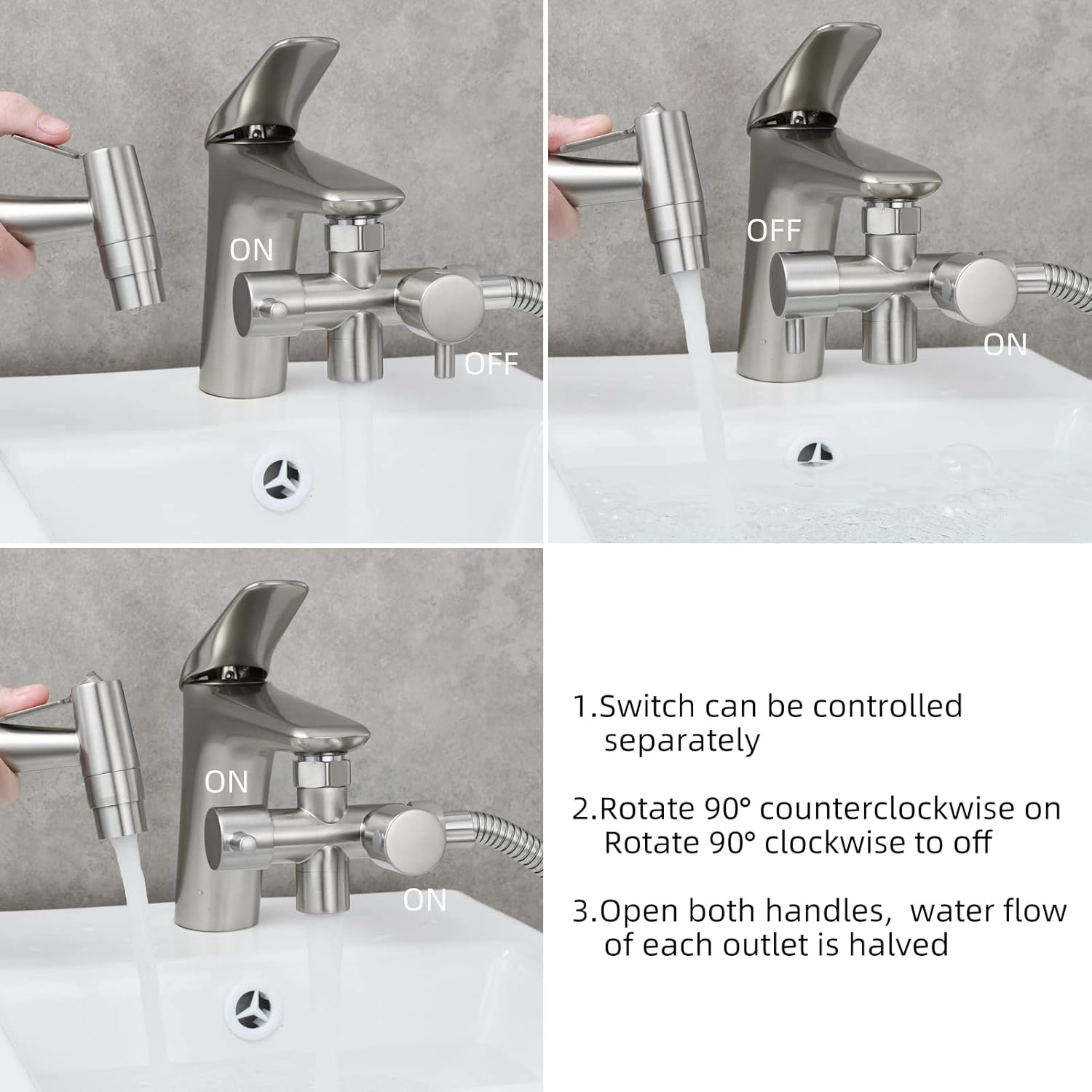 ON

OFF

OFF

ON

ON

ON

1.Switch can be controlled separately

2.Rotate 90° counterclockwise on Rotate 90° clockwise to off

3.Open both handles, water flow of each outlet is halved