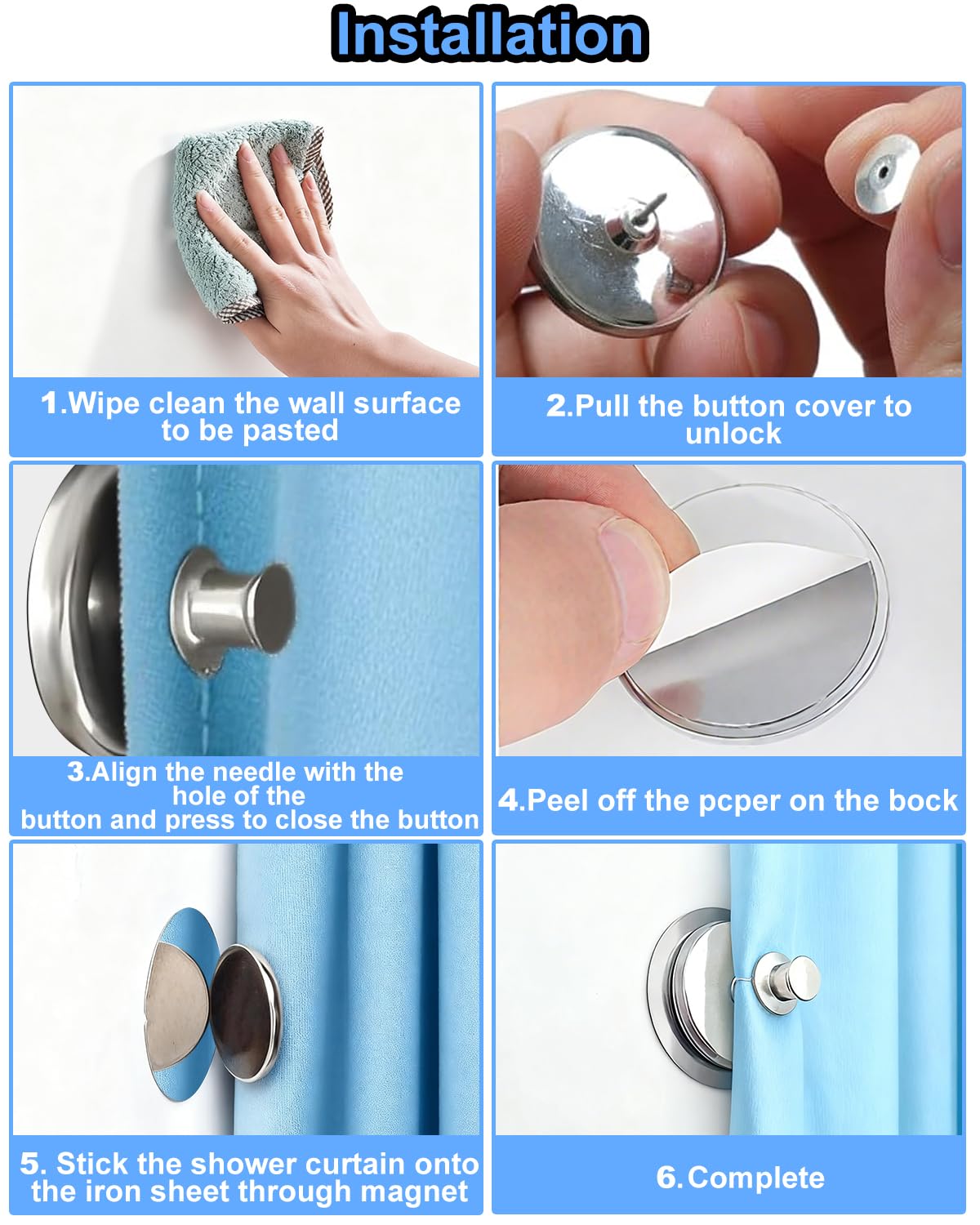 Installation

1.Wipe clean the wall surface to be pasted

2.Pull the button cover to unlock

3.Align the needle with the hole of the button and press to close the button

4.Peel off the pcper on the bock

5. Stick the shower curtain onto the iron sheet through magnet

6.Complete