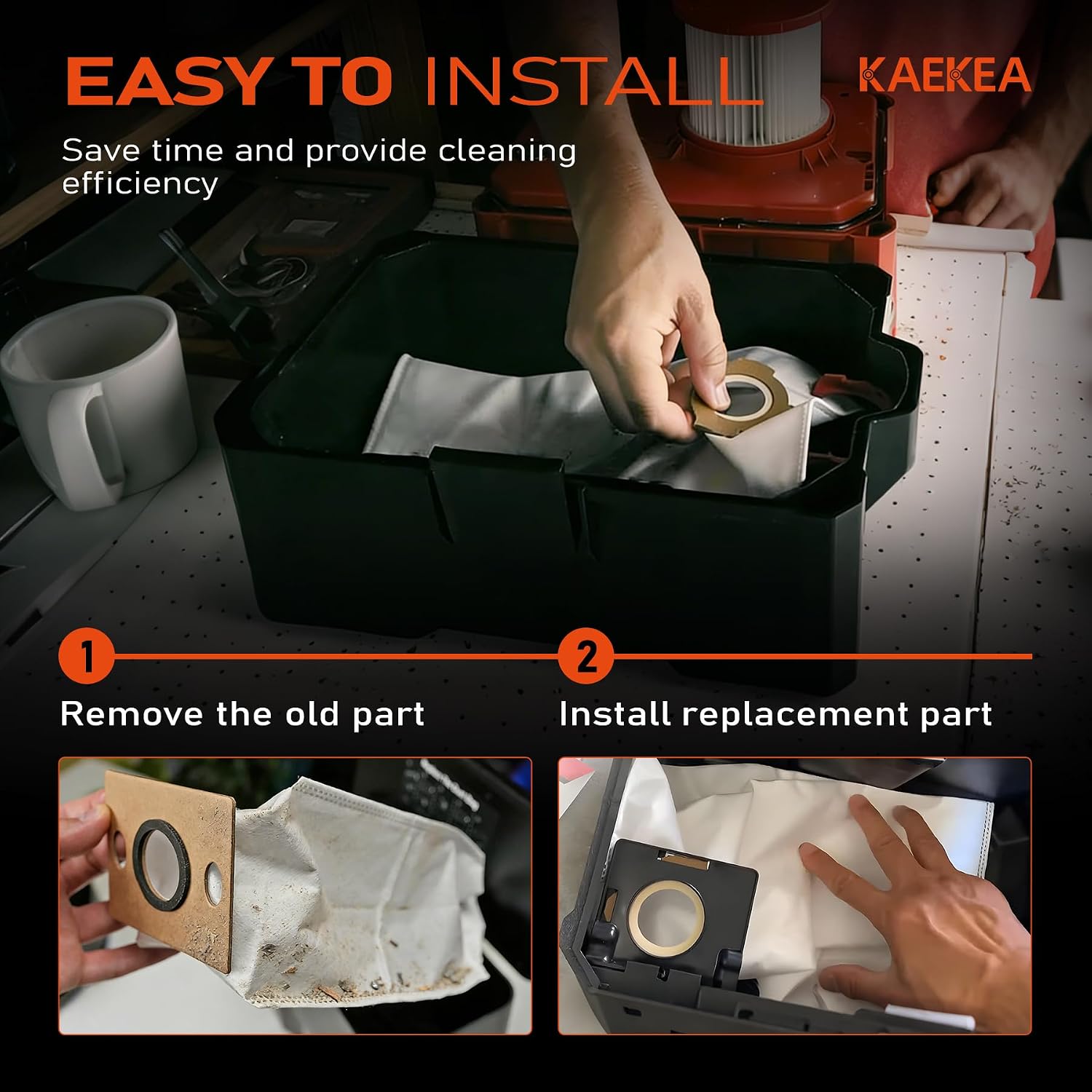 EASY TO INSTALL

KAEKEA

Save time and provide cleaning efficiency

1

Remove the old part

2

Install replacement part