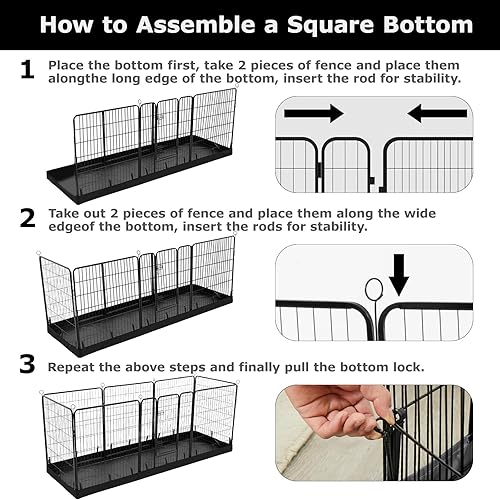 How to Assemble a Square Bottom

1 Place the bottom first, take 2 pieces of fence and place them alongthe long edge of the bottom, insert the rod for stability.

2 Take out 2 pieces of fence and place them along the wide edgeof the bottom, insert the rods for stability.

3 Repeat the above steps and finally pull the bottom lock.