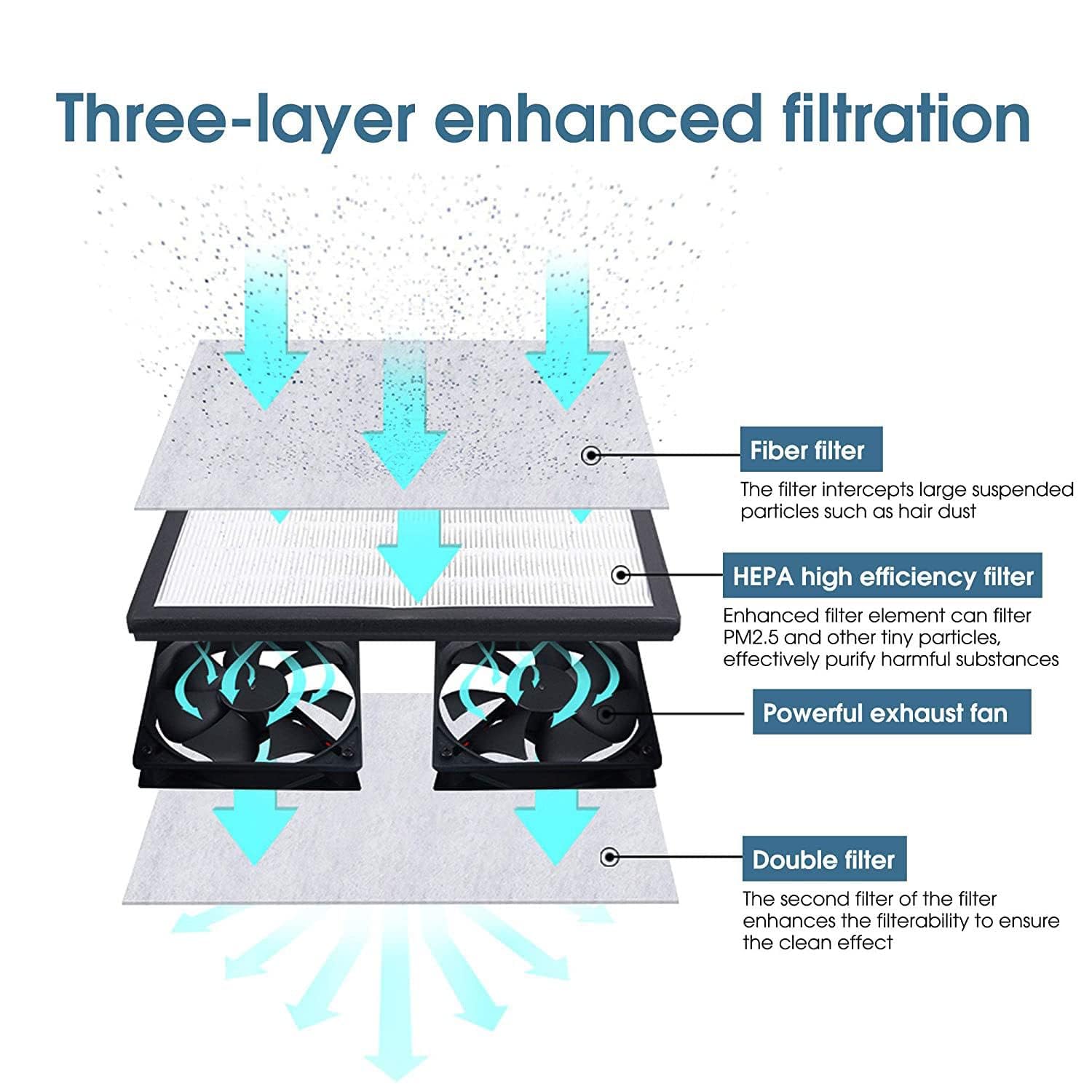 Three-layer enhanced filtration

Fiber filter

The filter intercepts large suspended particles such as hair dust

HEPA high efficiency filter

Enhanced filter element can filter PM2.5 and other tiny particles, effectively purify harmful substances

Powerful exhaust fan

Double filter

The second filter of the filter enhances the filterability to ensure the clean effect