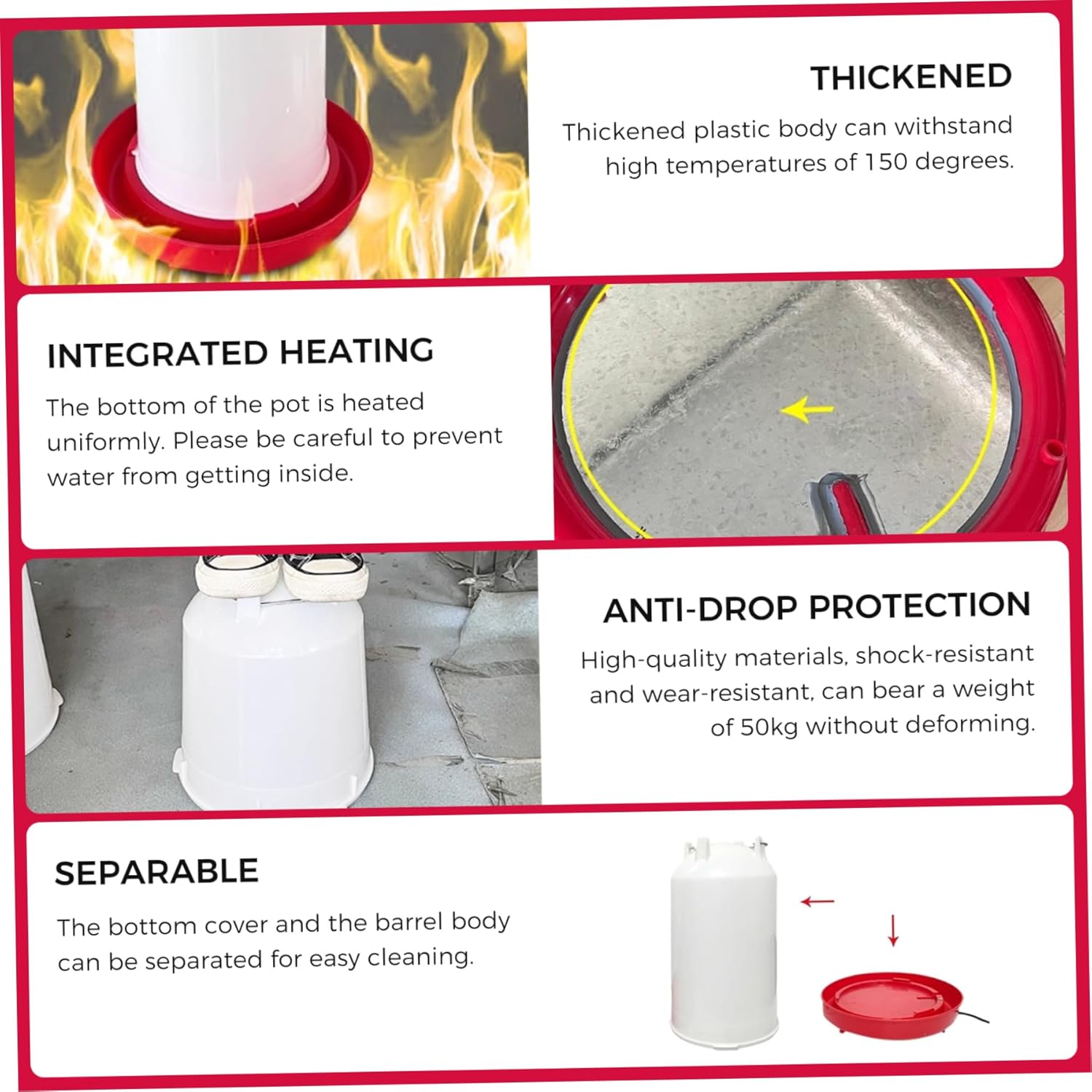 THICKENED

Thickened plastic body can withstand high temperatures of 150 degrees.

INTEGRATED HEATING

The bottom of the pot is heated uniformly. Please be careful to prevent water from getting inside.

ANTI-DROP PROTECTION

High-quality materials, shock-resistant and wear-resistant, can bear a weight of 50kg without deforming.

SEPARABLE

The bottom cover and the barrel body can be separated for easy cleaning.