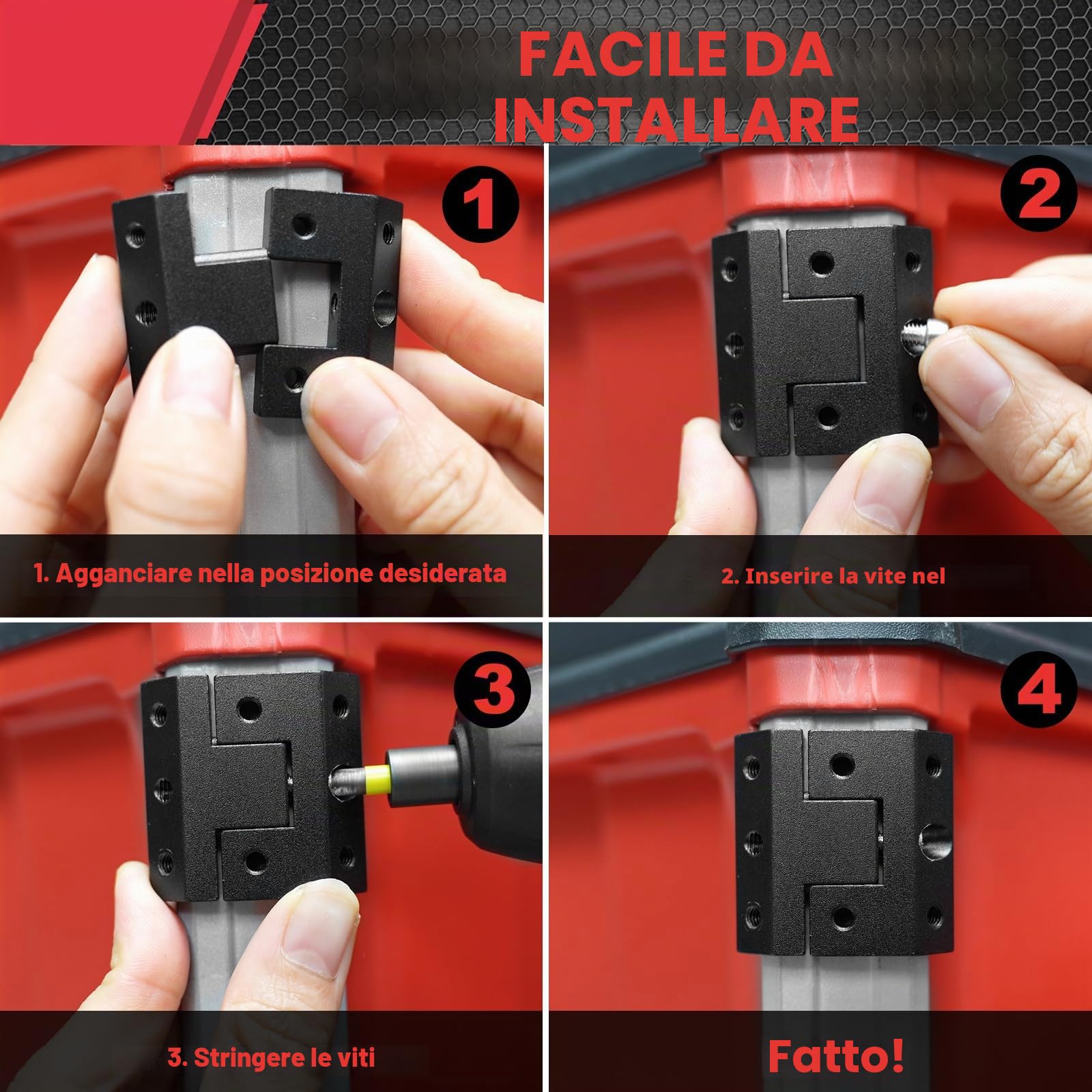 FACILE DA INSTALLARE

1

1. Agganciare nella posizione desiderata

2

2. Inserire la vite nel

3

3. Stringere le viti

4

Fatto!