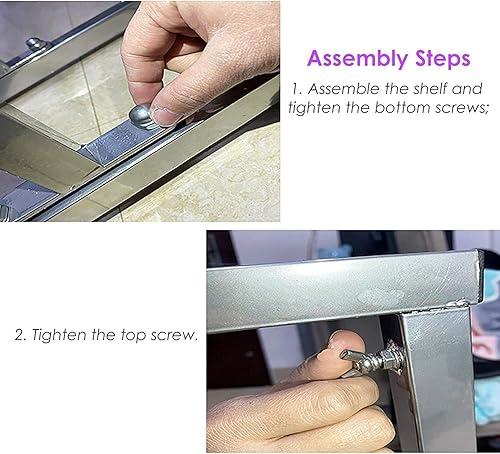 Assembly Steps

1. Assemble the shelf and tighten the bottom screws;

2. Tighten the top screw.