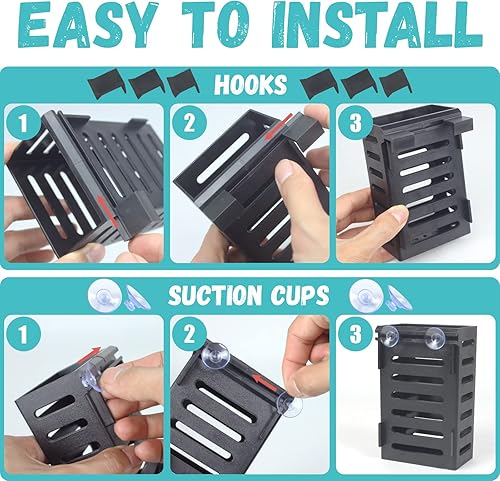 EASY TO INSTALL

HOOKS

1

2

3

SUCTION CUPS

1

2

3