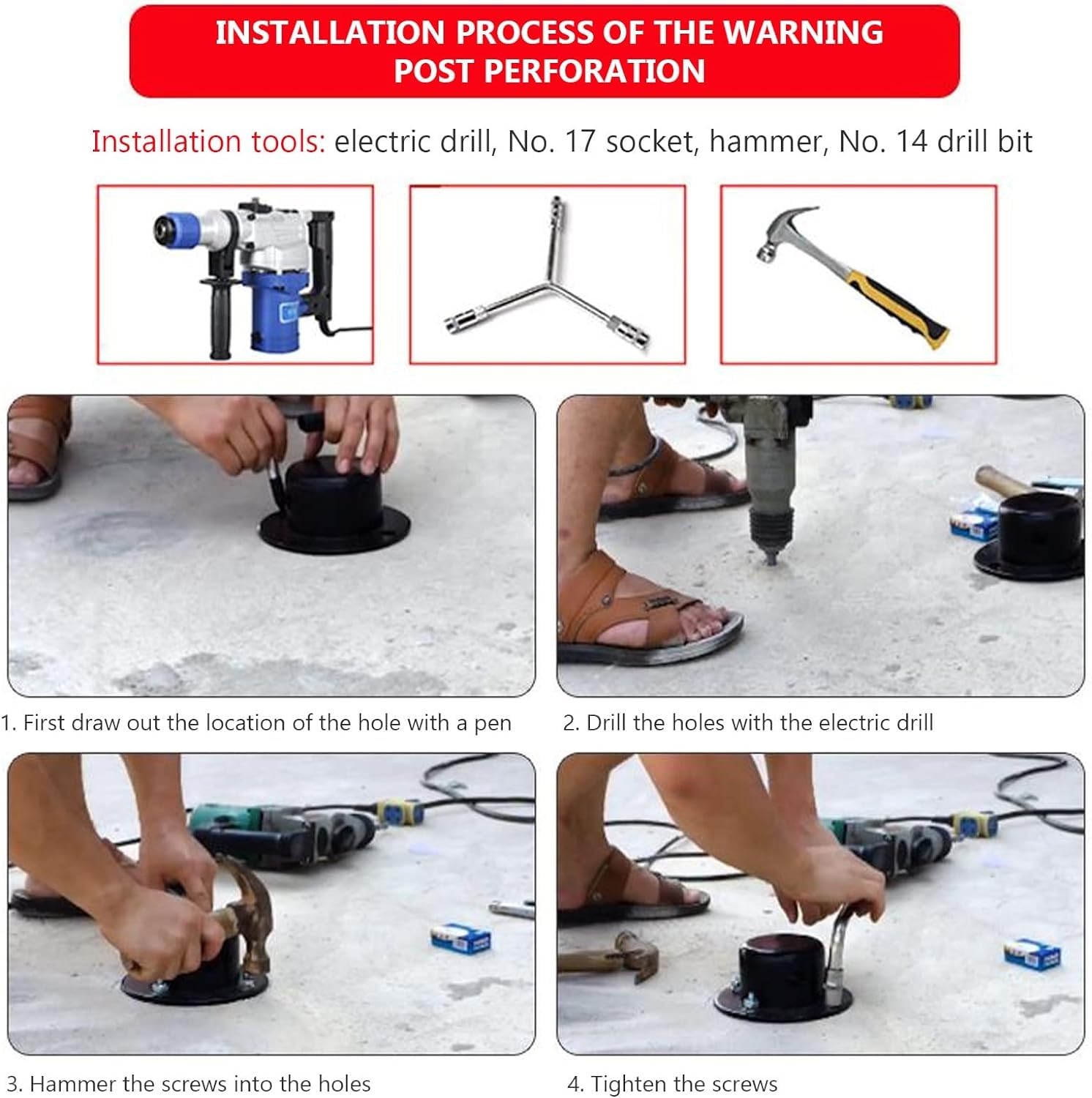 INSTALLATION PROCESS OF THE WARNING POST PERFORATION

Installation tools: electric drill, No. 17 socket, hammer, No. 14 drill bit

1. First draw out the location of the hole with a pen

2. Drill the holes with the electric drill

3. Hammer the screws into the holes

4. Tighten the screws