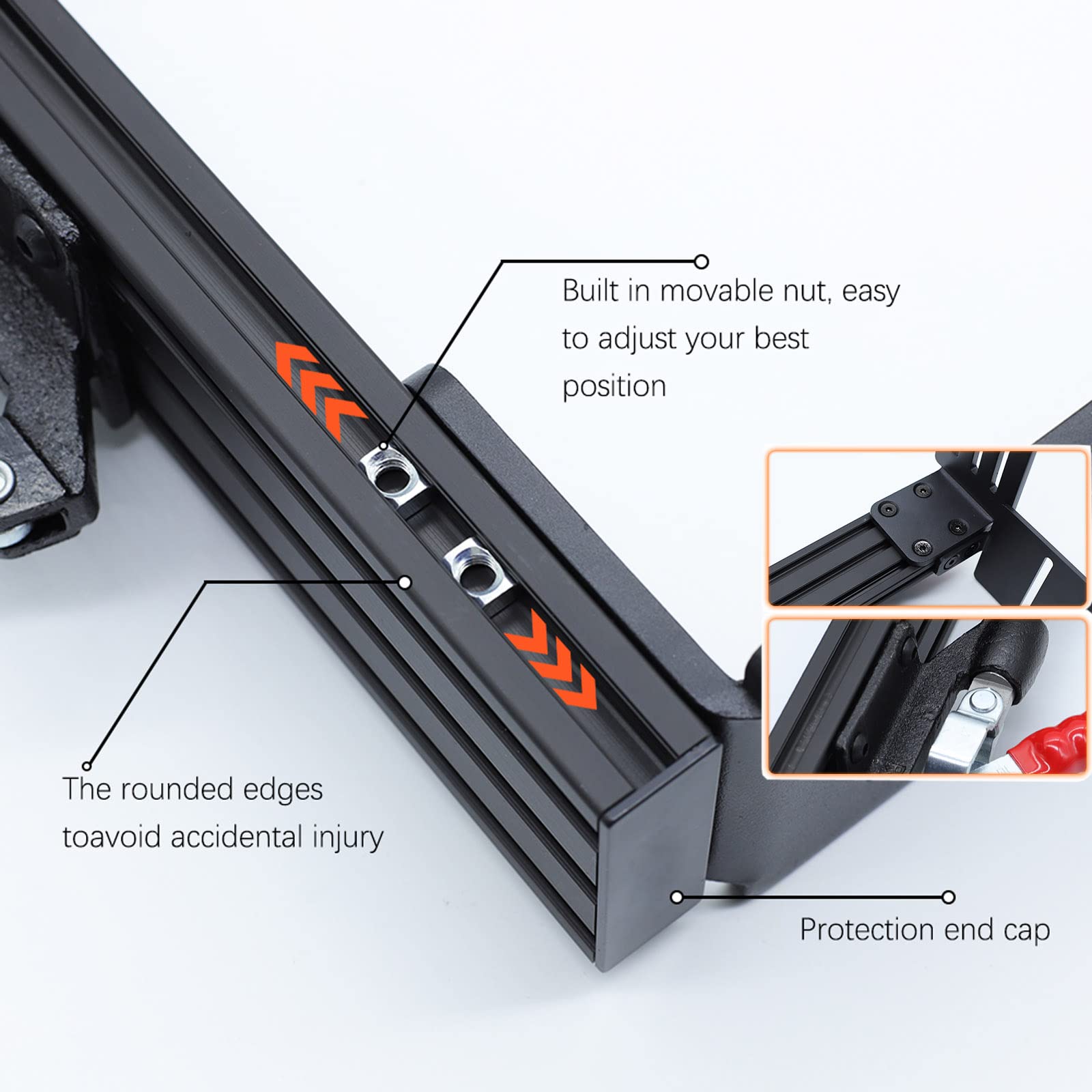 Built in movable nut, easy to adjust your best position

The rounded edges toavoid accidental injury

Protection end cap