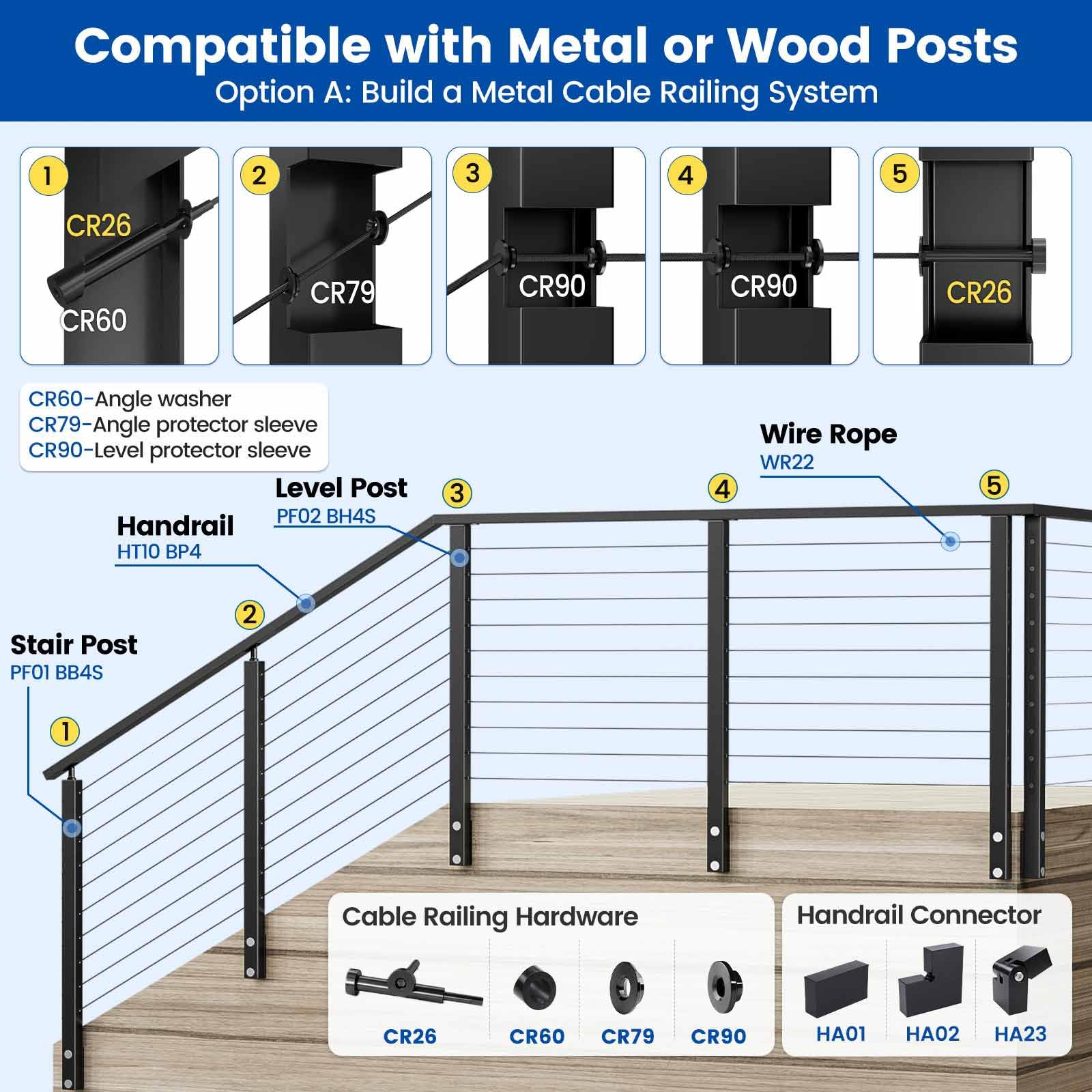 Compatible with Metal or Wood Posts
Option A: Build a Metal Cable Railing System

1
CR26
CR60

2
CR79

3
CR90

4
CR90

5
CR26

CR60-Angle washer
CR79-Angle protector sleeve
CR90-Level protector sleeve

Wire Rope
WR22

Level Post
PF02 BH4S

Handrail
HT10 BP4

Stair Post
PF01 BB4S

3

4

5

2

1

Cable Railing Hardware
CR26
CR60
CR79
CR90

Handrail Connector
HA01
HA02
HA23