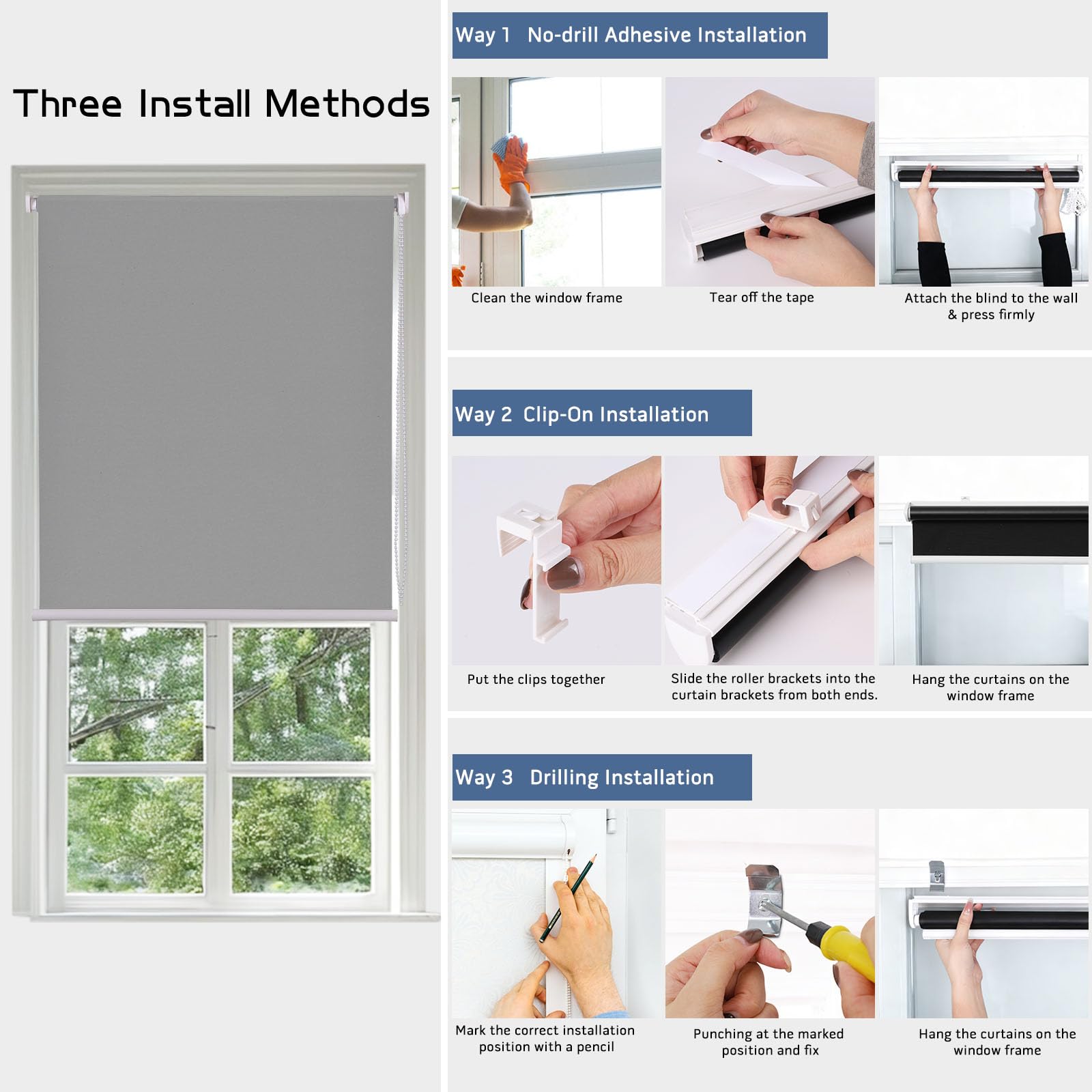 Three Install Methods

Way 1 No-drill Adhesive Installation

Clean the window frame

Tear off the tape

Attach the blind to the wall & press firmly

Way 2 Clip-On Installation

Put the clips together

Slide the roller brackets into the curtain brackets from both ends.

Hang the curtains on the window frame

Way 3 Drilling Installation

Mark the correct installation position with a pencil

Punching at the marked position and fix

Hang the curtains on the window frame