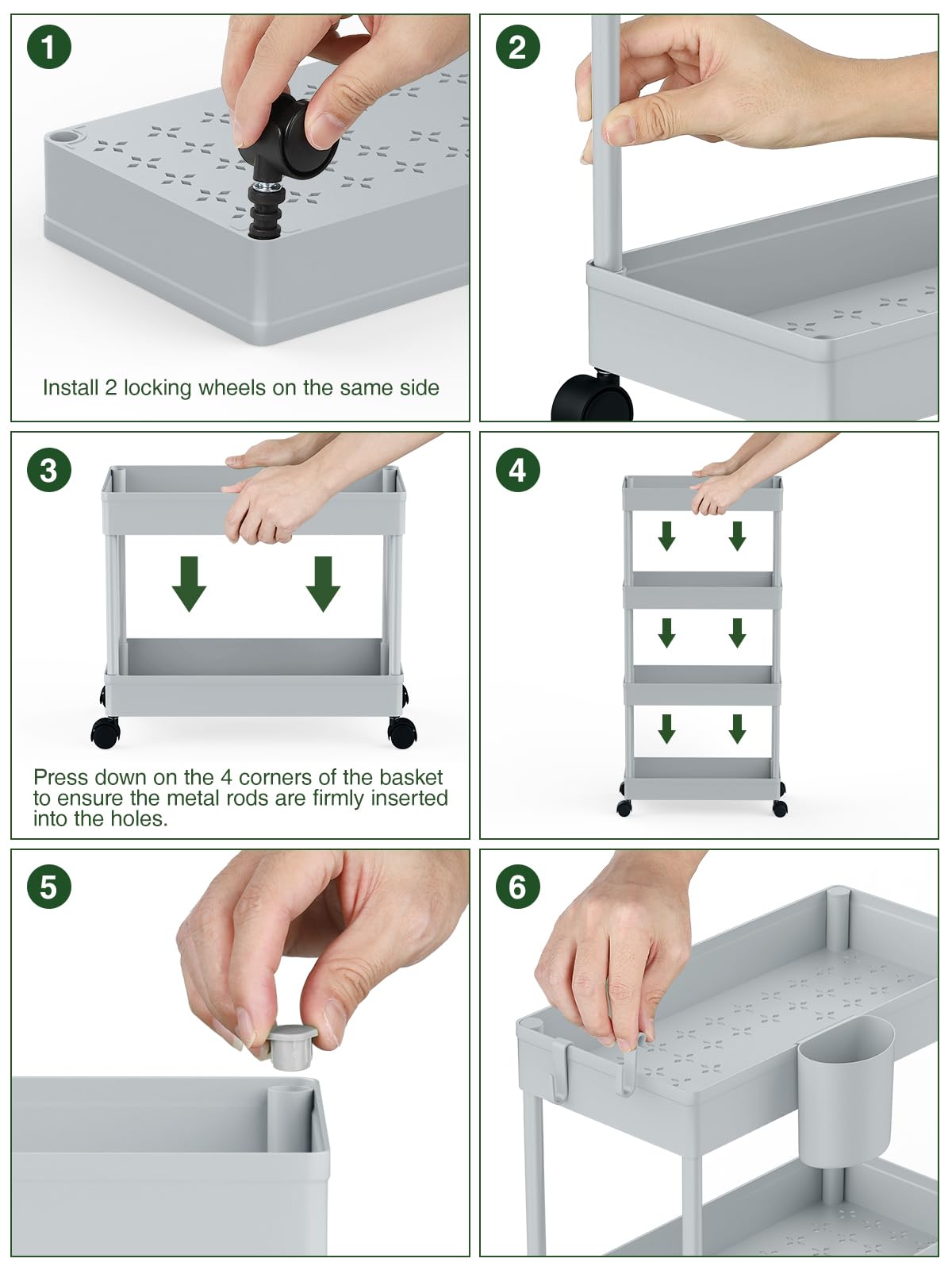 1

Install 2 locking wheels on the same side

2

3

Press down on the 4 corners of the basket to ensure the metal rods are firmly inserted into the holes.

4

5

6