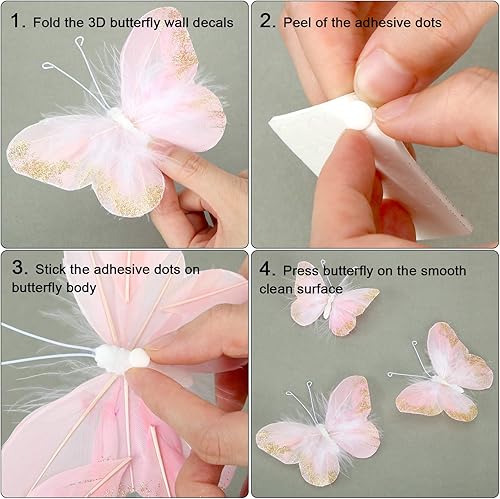 1. Fold the 3D butterfly wall decals

2. Peel of the adhesive dots

3. Stick the adhesive dots on butterfly body

4. Press butterfly on the smooth clean surface