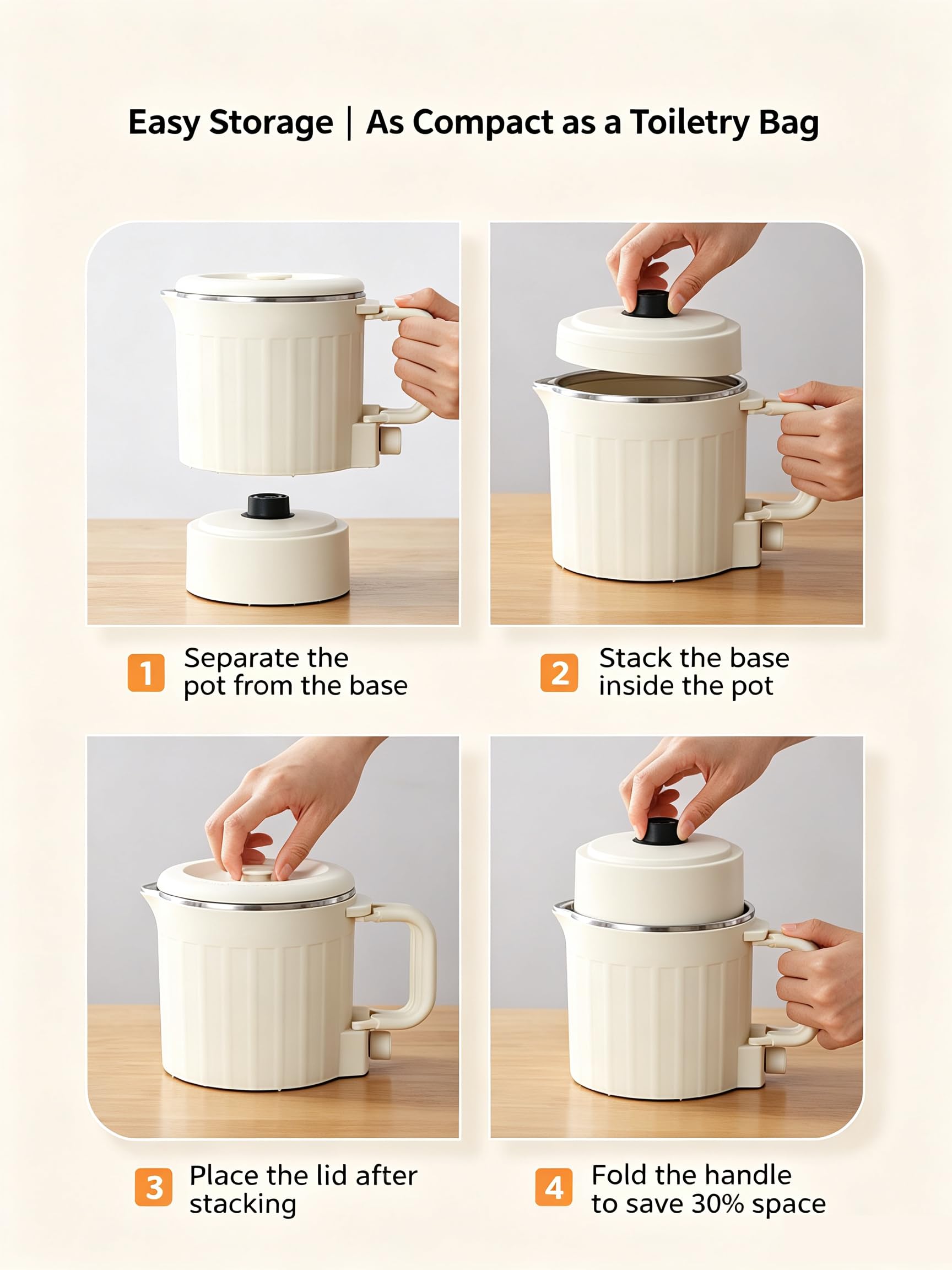 Easy Storage | As Compact as a Toiletry Bag

1 Separate the pot from the base

2 Stack the base inside the pot

3 Place the lid after stacking

4 Fold the handle to save 30% space