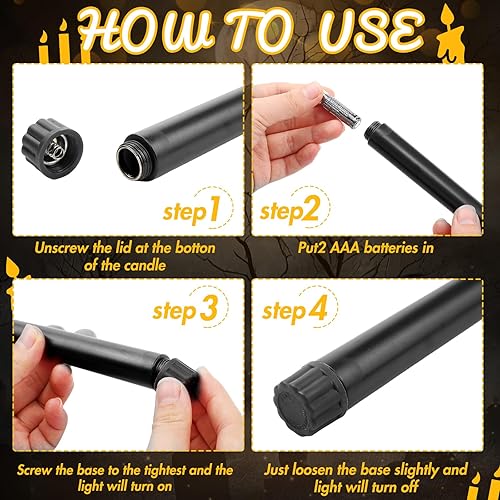 HOW TO USE

step1

Unscrew the lid at the botton of the candle

step2

Put2 AAA batteries in

step3

Screw the base to the tightest and the light will turn on

step4

Just loosen the base slightly and light will turn off