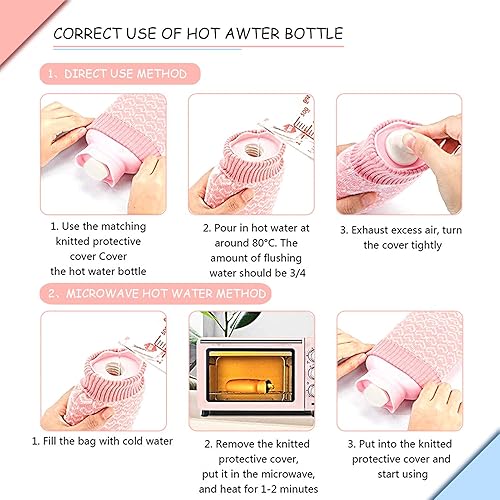 CORRECT USE OF HOT AWTER BOTTLE

1. DIRECT USE METHOD

1. Use the matching knitted protective cover Cover the hot water bottle

2. Pour in hot water at around 80°C. The amount of flushing water should be 3/4

3. Exhaust excess air, turn the cover tightly

2. MICROWAVE HOT WATER METHOD

1. Fill the bag with cold water

2. Remove the knitted protective cover, put it in the microwave, and heat for 1-2 minutes

3. Put into the knitted protective cover and start using