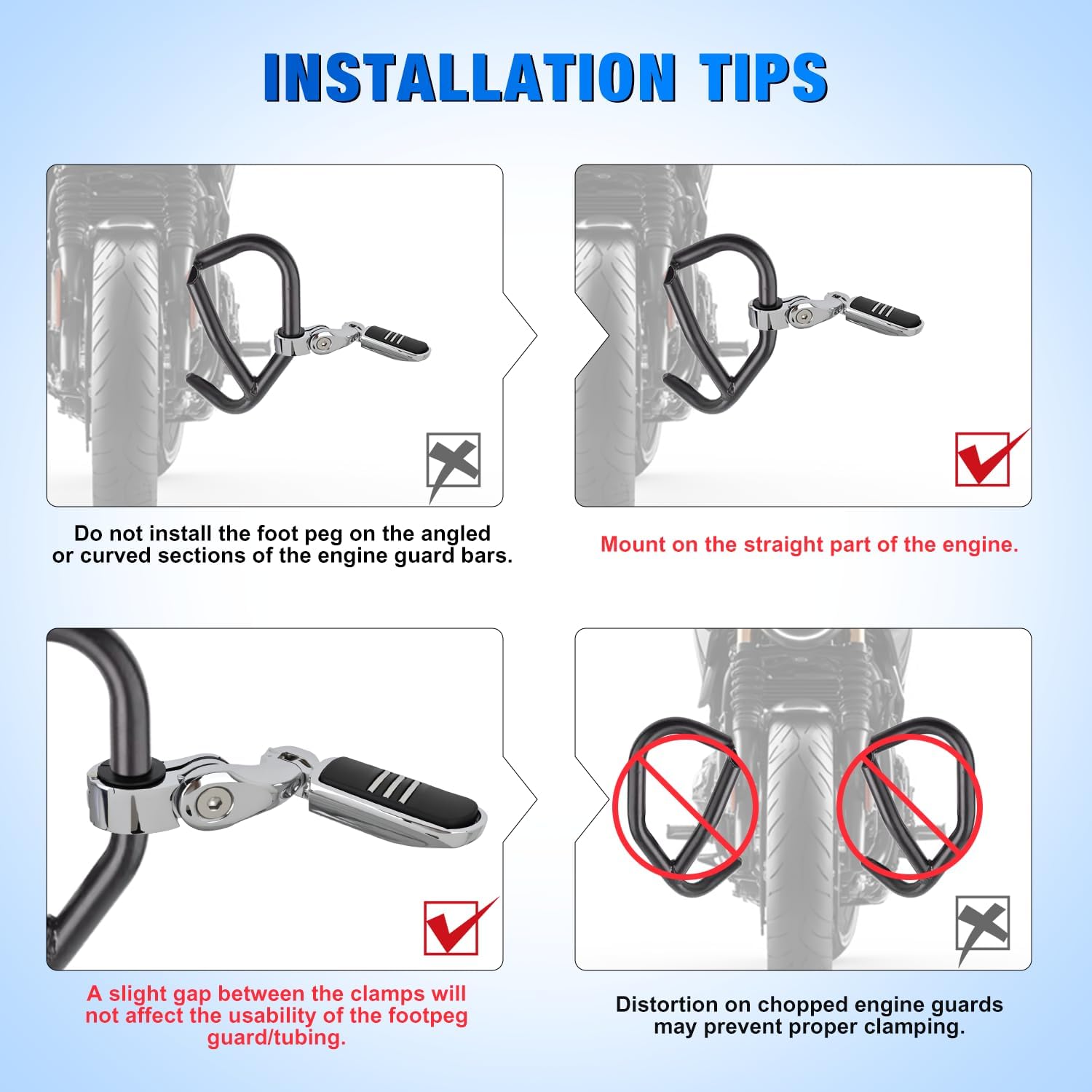 INSTALLATION TIPS

Do not install the foot peg on the angled or curved sections of the engine guard bars.

Mount on the straight part of the engine.

A slight gap between the clamps will not affect the usability of the footpeg guard/tubing.

Distortion on chopped engine guards may prevent proper clamping.