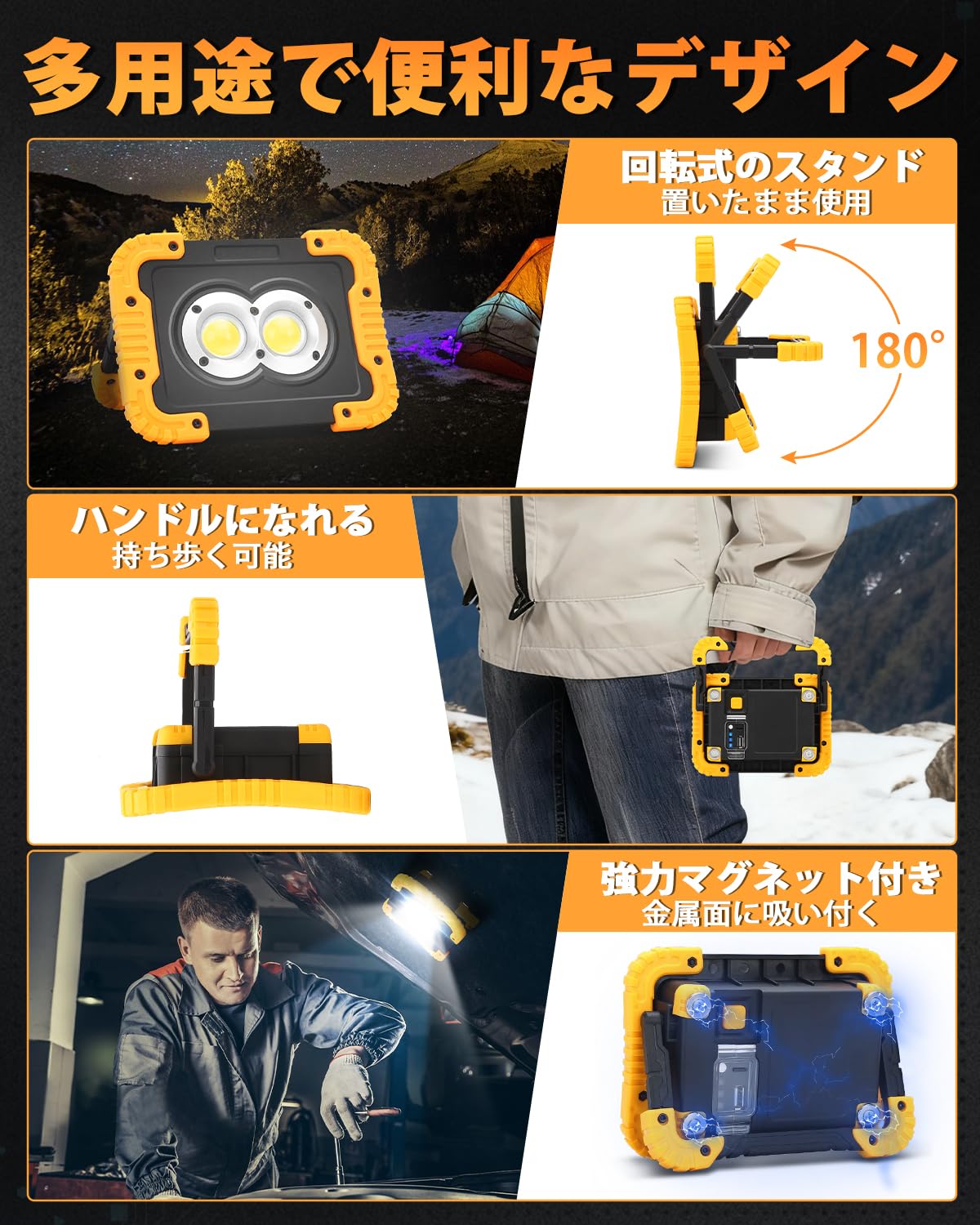 多用途で便利なデザイン

回転式のスタンド
置いたまま使用

180°

ハンドルになれる
持ち歩く可能

強力マグネット付き
金属面に吸い付く