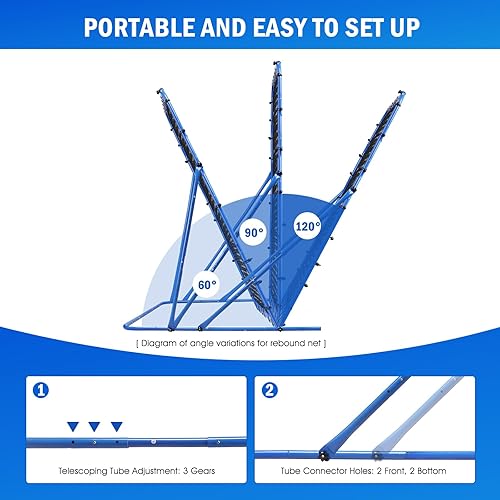 PORTABLE AND EASY TO SET UP

90°

120°

60°

[ Diagram of angle variations for rebound net ]

1

Telescoping Tube Adjustment: 3 Gears

2

Tube Connector Holes: 2 Front, 2 Bottom