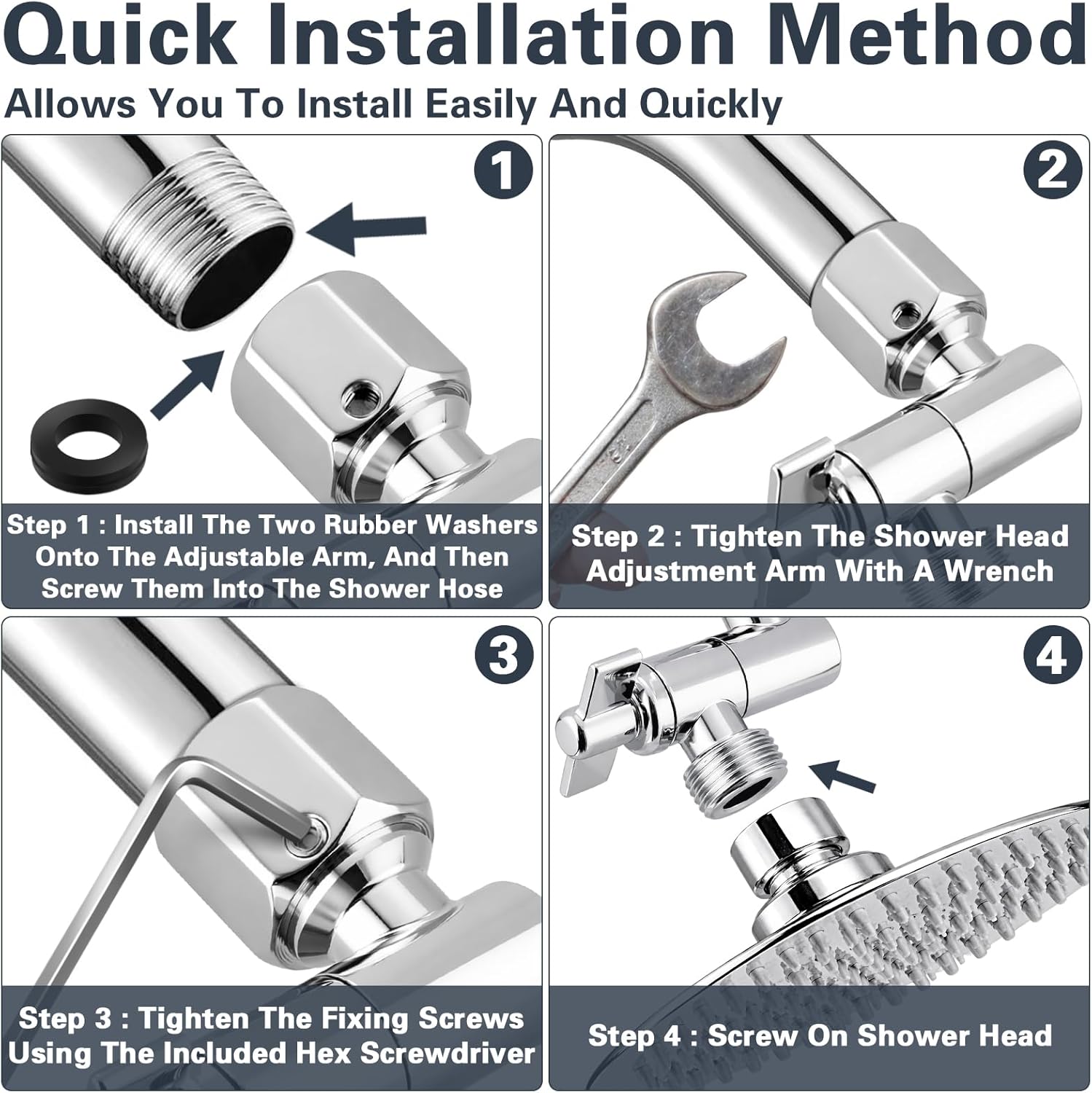 Quick Installation Method

Allows You To Install Easily And Quickly

1

Step 1 : Install The Two Rubber Washers Onto The Adjustable Arm, And Then Screw Them Into The Shower Hose

2

Step 2 : Tighten The Shower Head Adjustment Arm With A Wrench

3

Step 3 : Tighten The Fixing Screws Using The Included Hex Screwdriver

4

Step 4 : Screw On Shower Head