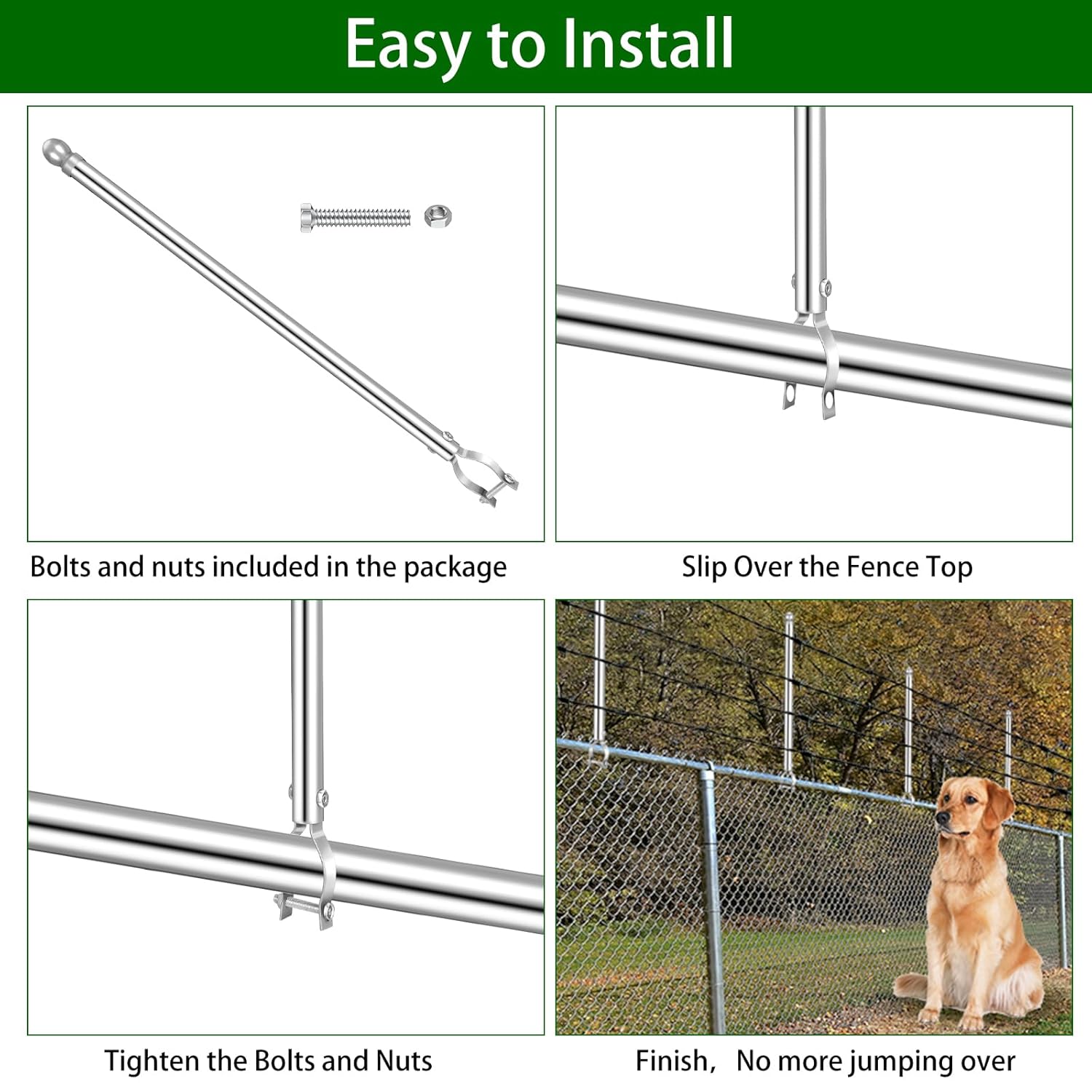 Easy to Install

Bolts and nuts included in the package

Slip Over the Fence Top

Tighten the Bolts and Nuts

Finish, No more jumping over