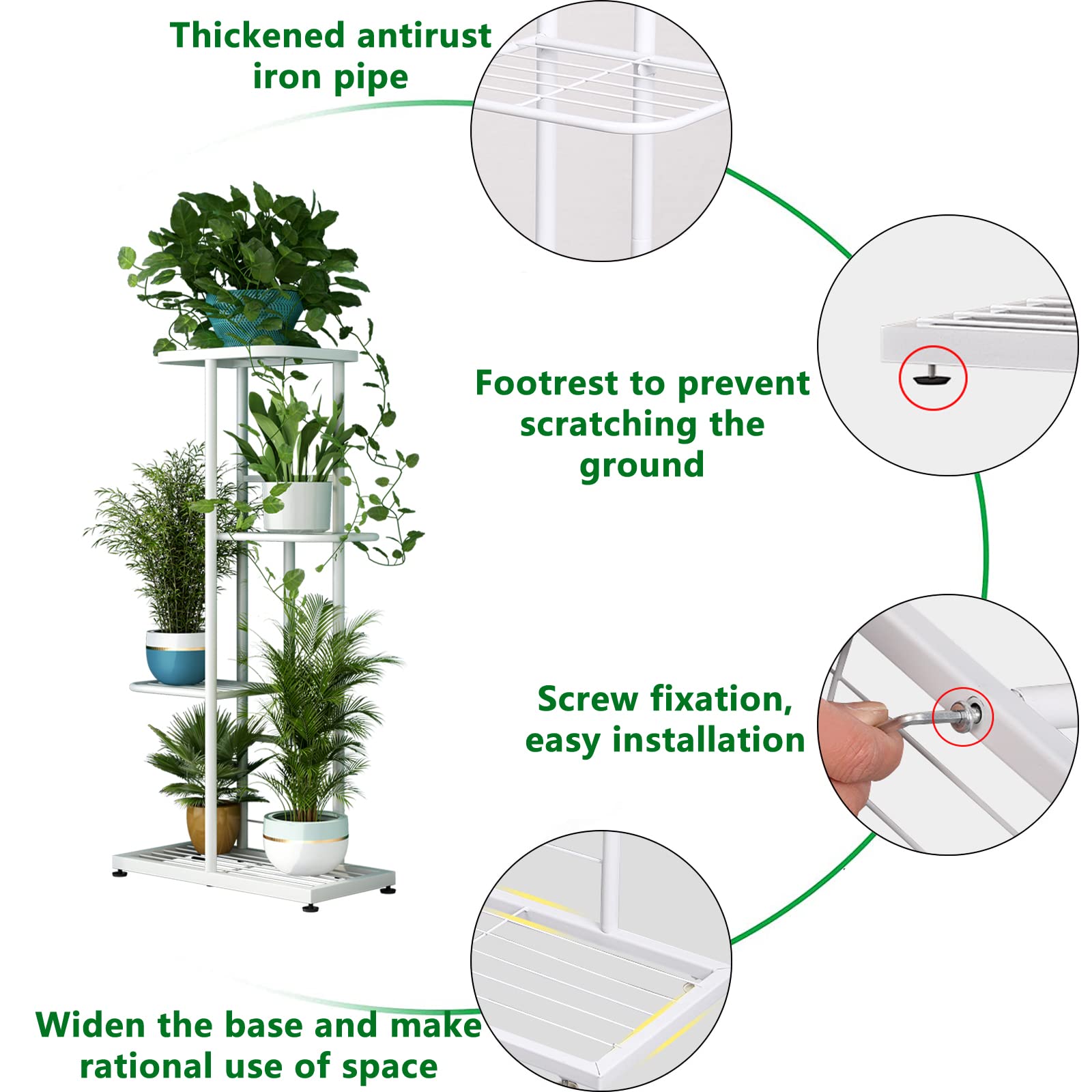 Thickened antirust iron pipe

Footrest to prevent scratching the ground

Screw fixation, easy installation

Widen the base and make rational use of space