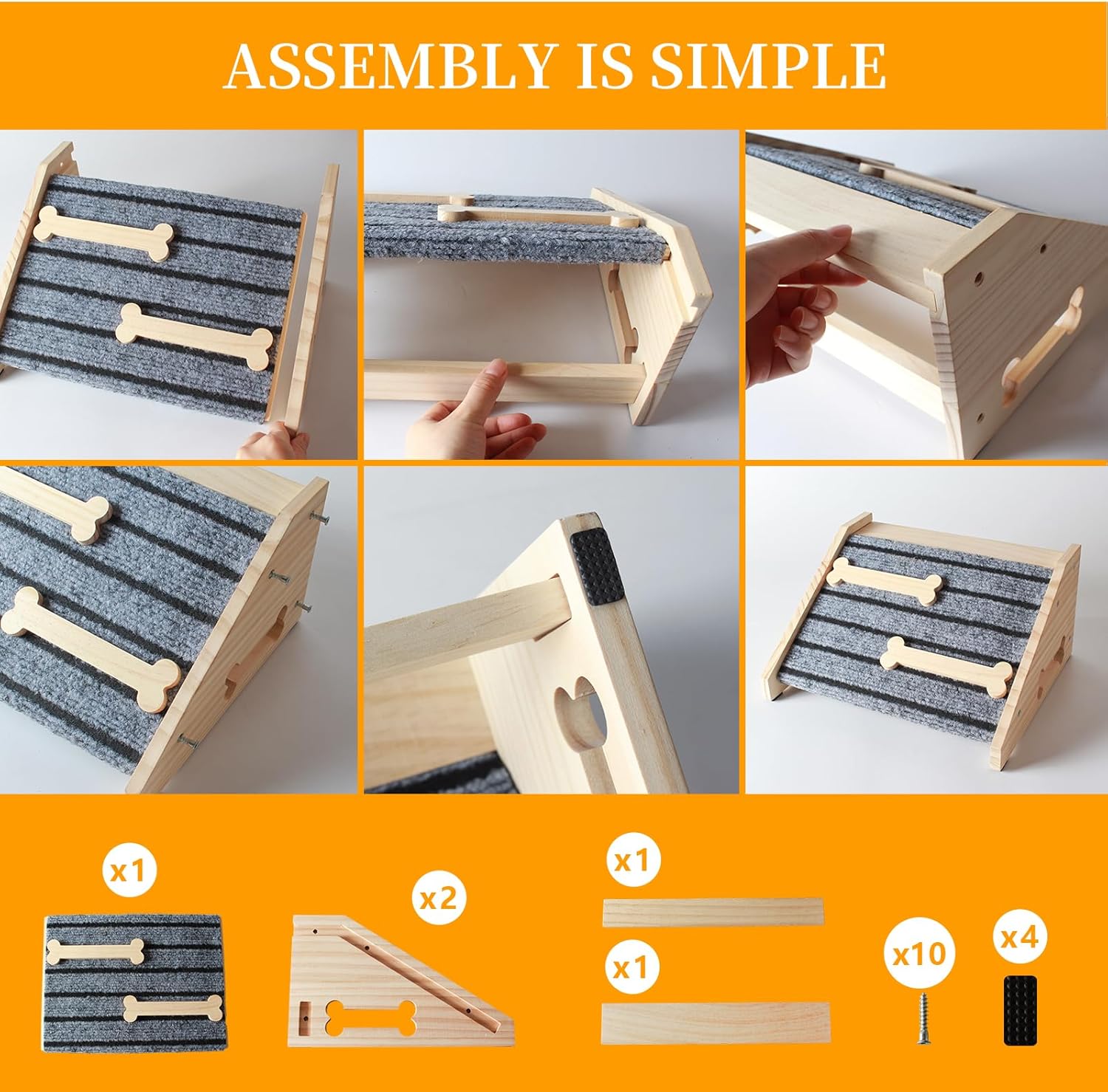 ASSEMBLY IS SIMPLE

x1

x2

x1

x1

x10

x4