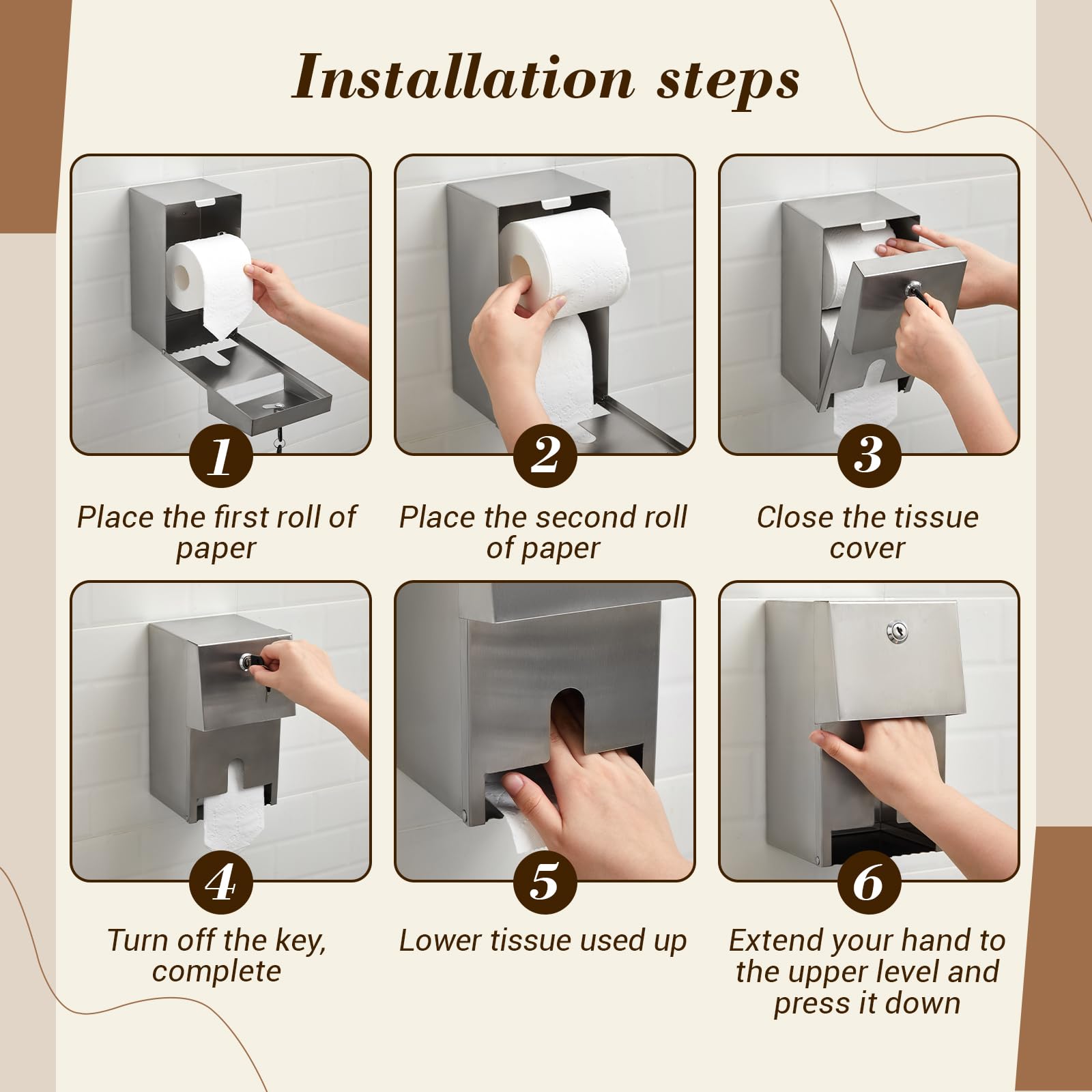 Installation steps

1
Place the first roll of paper

2
Place the second roll of paper

3
Close the tissue cover

4
Turn off the key, complete

5
Lower tissue used up

6
Extend your hand to the upper level and press it down