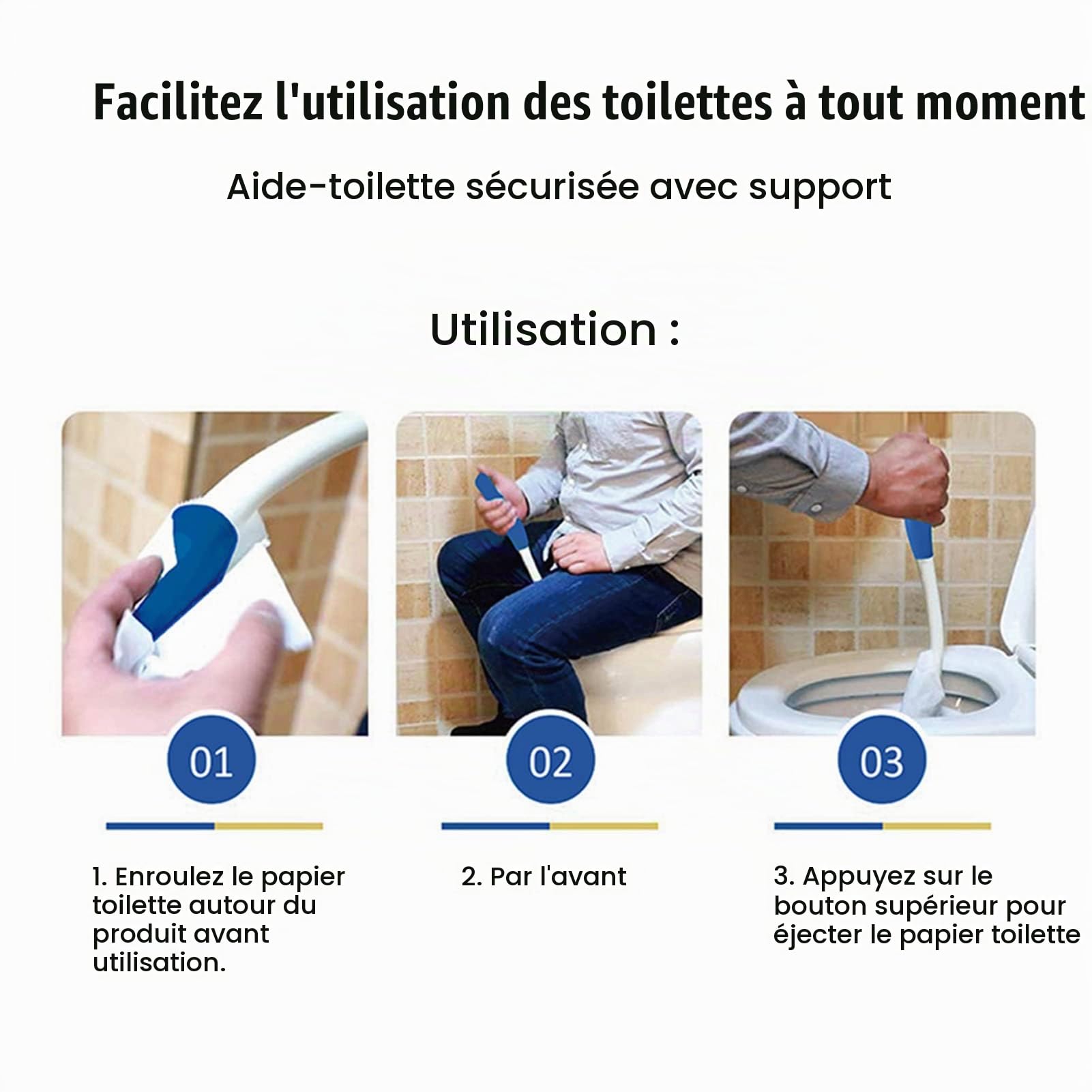 Facilitez l'utilisation des toilettes à tout moment

Aide-toilette sécurisée avec support

Utilisation :

01

02

03

1. Enroulez le papier toilette autour du produit avant utilisation.

2. Par l'avant

3. Appuyez sur le bouton supérieur pour éjecter le papier toilette