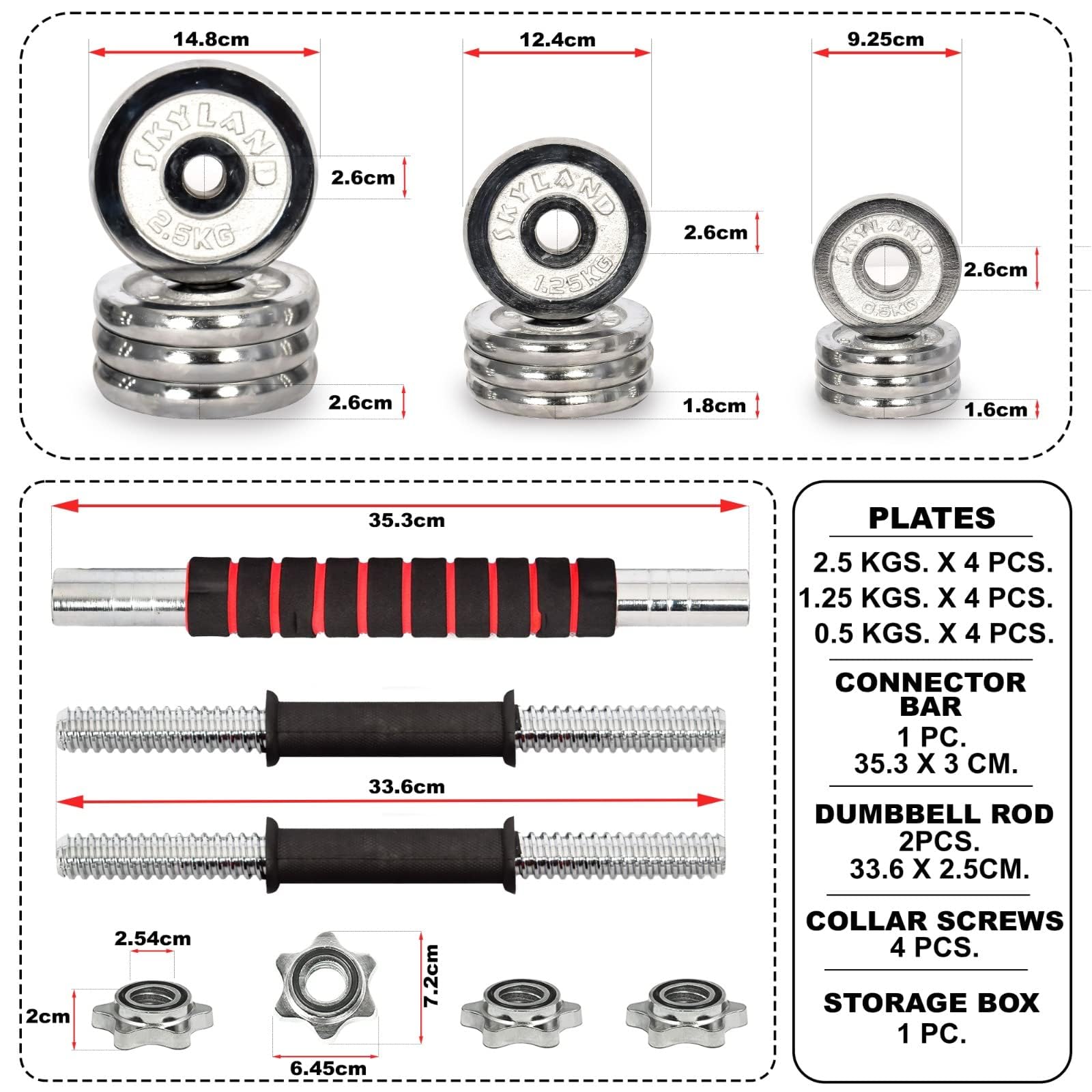 14.8cm

SKYLAND
2.5KG

2.6cm

2.6cm

12.4cm

SKYLAND
1.25KG

2.6cm

1.8cm

9.25cm

SKYLAND
0.5KG

2.6cm

1.6cm

35.3cm

33.6cm

2.54cm

2cm

7.2cm

6.45cm

PLATES

2.5 KGS. X 4 PCS.
1.25 KGS. X 4 PCS.
0.5 KGS. X 4 PCS.

CONNECTOR BAR
1 PC.
35.3 X 3 CM.

DUMBBELL ROD
2PCS.
33.6 X 2.5CM.

COLLAR SCREWS
4 PCS.

STORAGE BOX
1 PC.