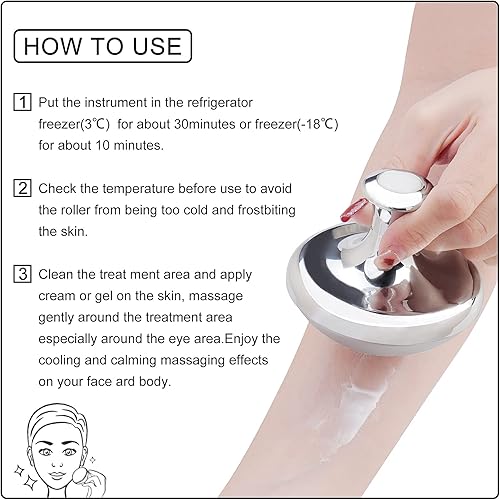 HOW TO USE

1 Put the instrument in the refrigerator freezer(3℃) for about 30minutes or freezer(-18℃) for about 10 minutes.

2 Check the temperature before use to avoid the roller from being too cold and frostbiting the skin.

3 Clean the treat ment area and apply cream or gel on the skin, massage gently around the treatment area especially around the eye area.Enjoy the cooling and calming massaging effects on your face ard body.