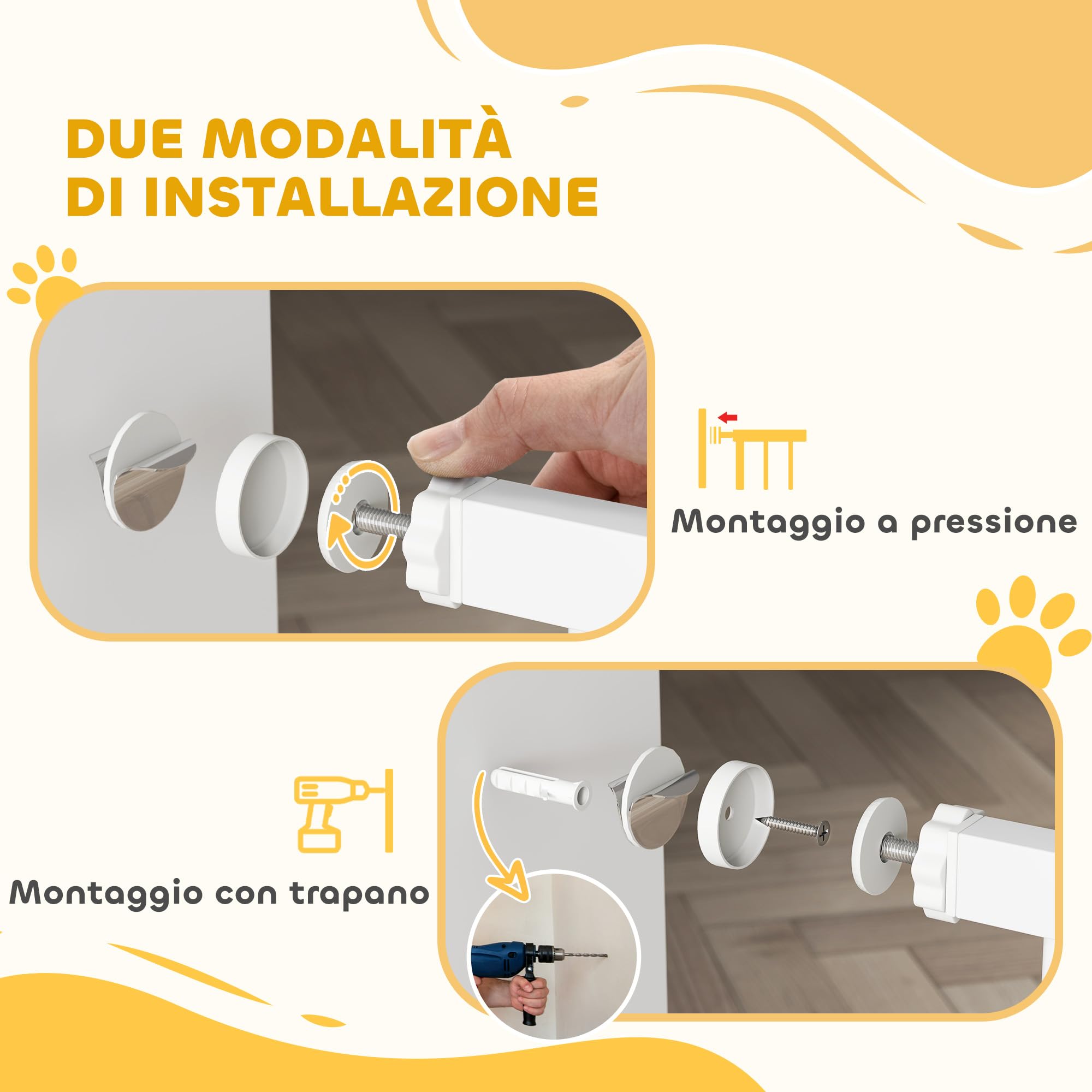 DUE MODALITÀ
DI INSTALLAZIONE

Montaggio a pressione

Montaggio con trapano