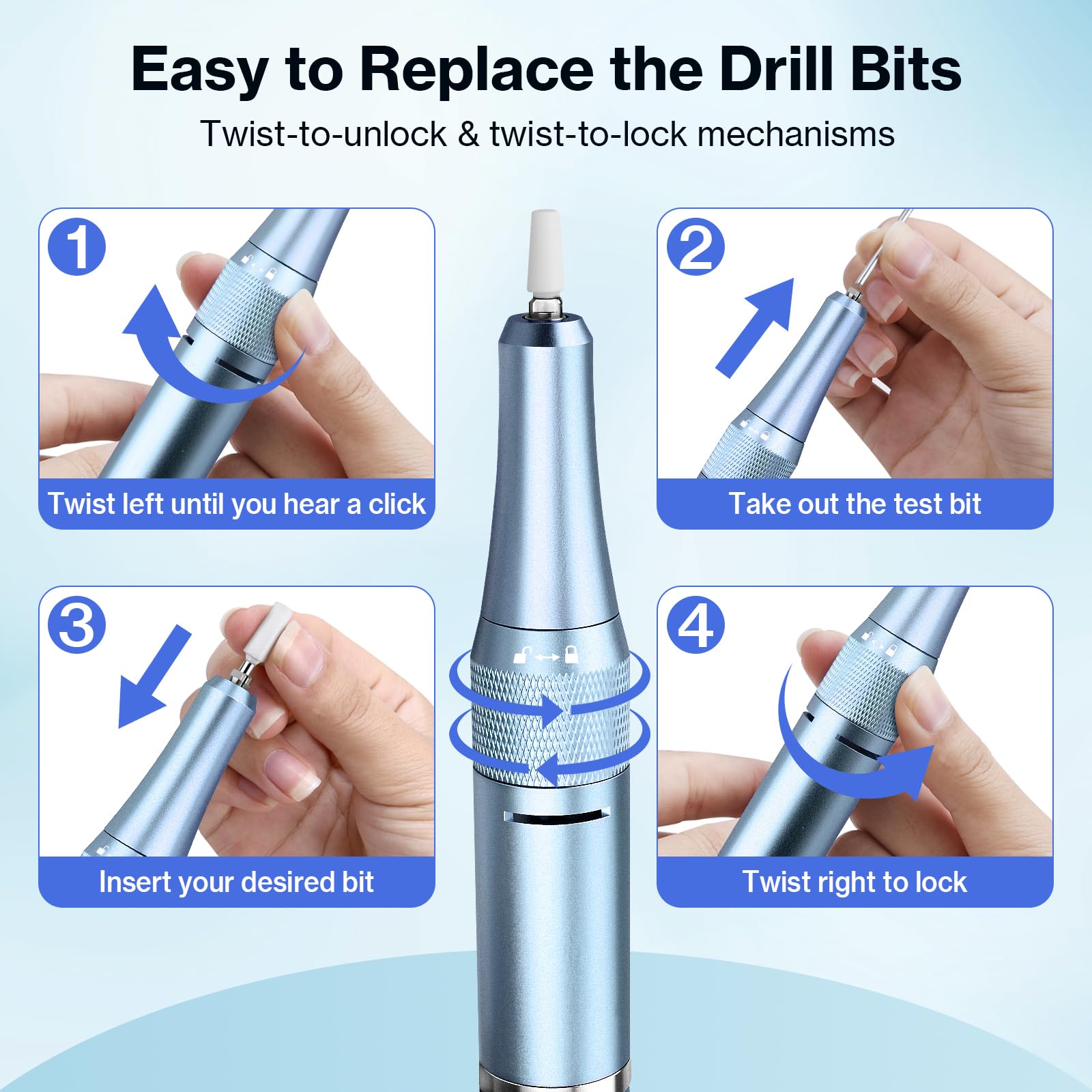 Easy to Replace the Drill Bits

Twist-to-unlock & twist-to-lock mechanisms

1

Twist left until you hear a click

2

Take out the test bit

3

Insert your desired bit

4

Twist right to lock