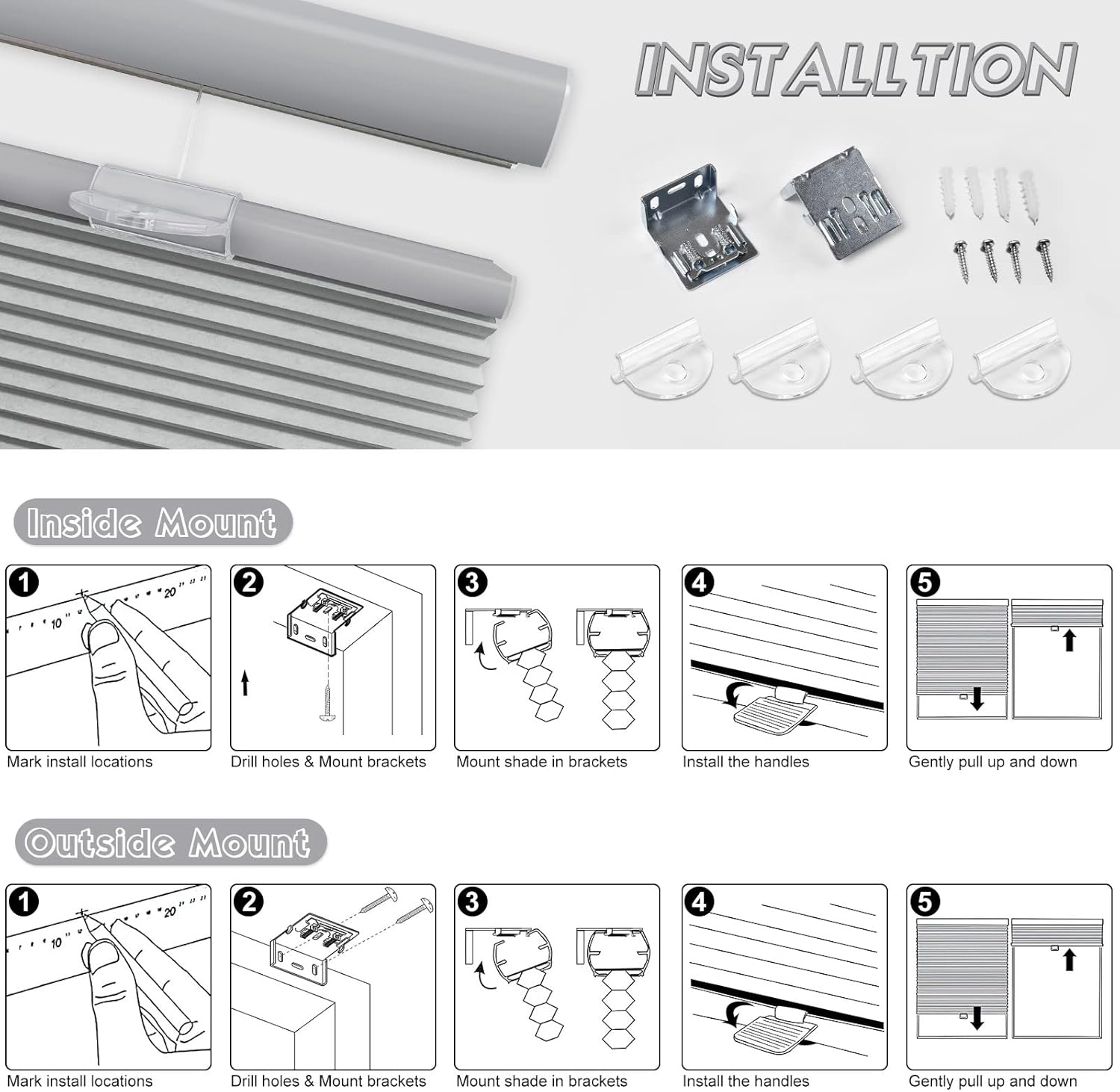 INSTALLTION

Inside Mount

1
10
20
Mark install locations

2
Drill holes & Mount brackets

3
Mount shade in brackets

4
Install the handles

5
Gently pull up and down

Outside Mount

1
10
20
Mark install locations

2
Drill holes & Mount brackets

3
Mount shade in brackets

4
Install the handles

5
Gently pull up and down