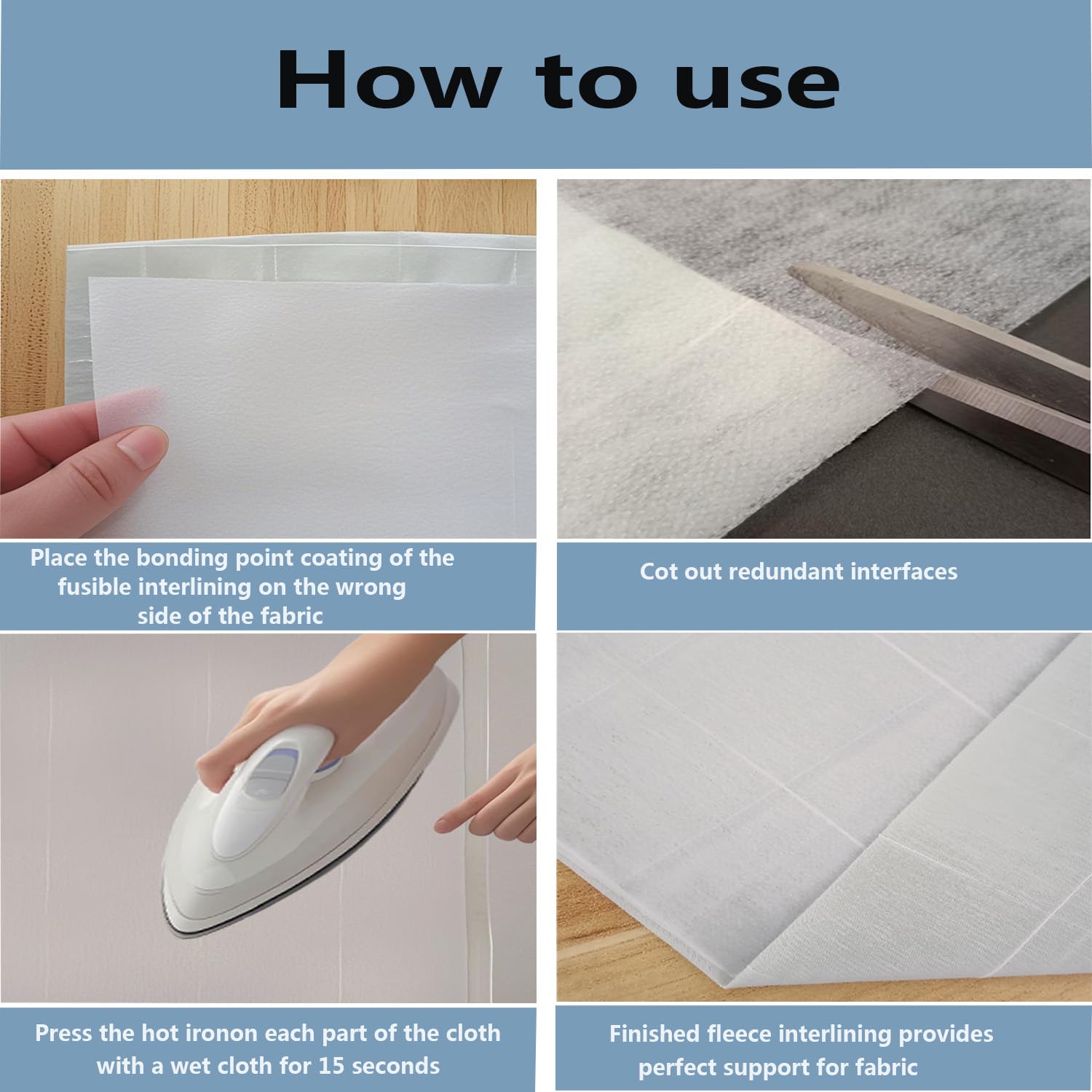 How to use

Place the bonding point coating of the fusible interlining on the wrong side of the fabric

Cot out redundant interfaces

Press the hot ironon each part of the cloth with a wet cloth for 15 seconds

Finished fleece interlining provides perfect support for fabric