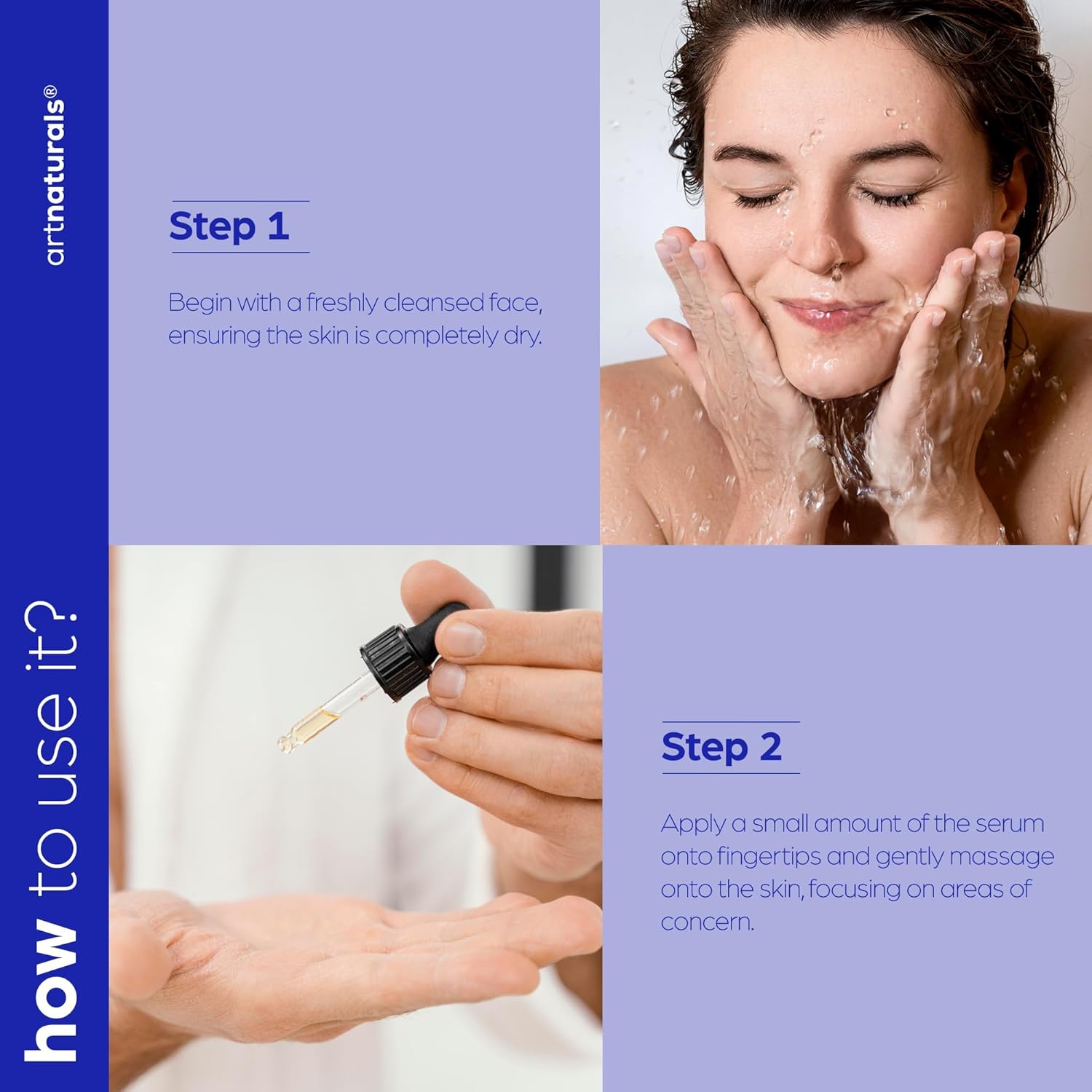 artnaturals®

how to use it?

Step 1

Begin with a freshly cleansed face, ensuring the skin is completely dry.

Step 2

Apply a small amount of the serum onto fingertips and gently massage onto the skin, focusing on areas of concern.