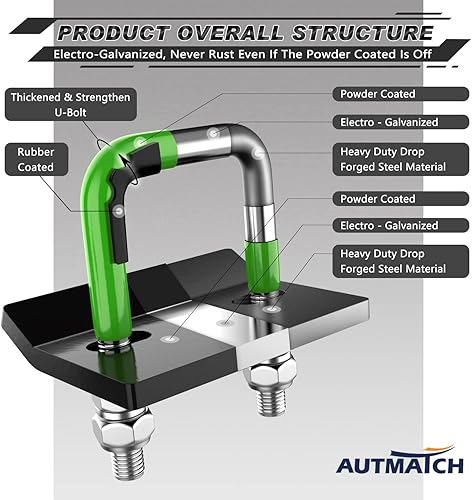 PRODUCT OVERALL STRUCTURE

Electro-Galvanized, Never Rust Even If The Powder Coated Is Off

Thickened & Strengthen U-Bolt

Rubber Coated

Powder Coated

Electro - Galvanized

Heavy Duty Drop Forged Steel Material

Powder Coated

Electro - Galvanized

Heavy Duty Drop Forged Steel Material

AUTMATCH