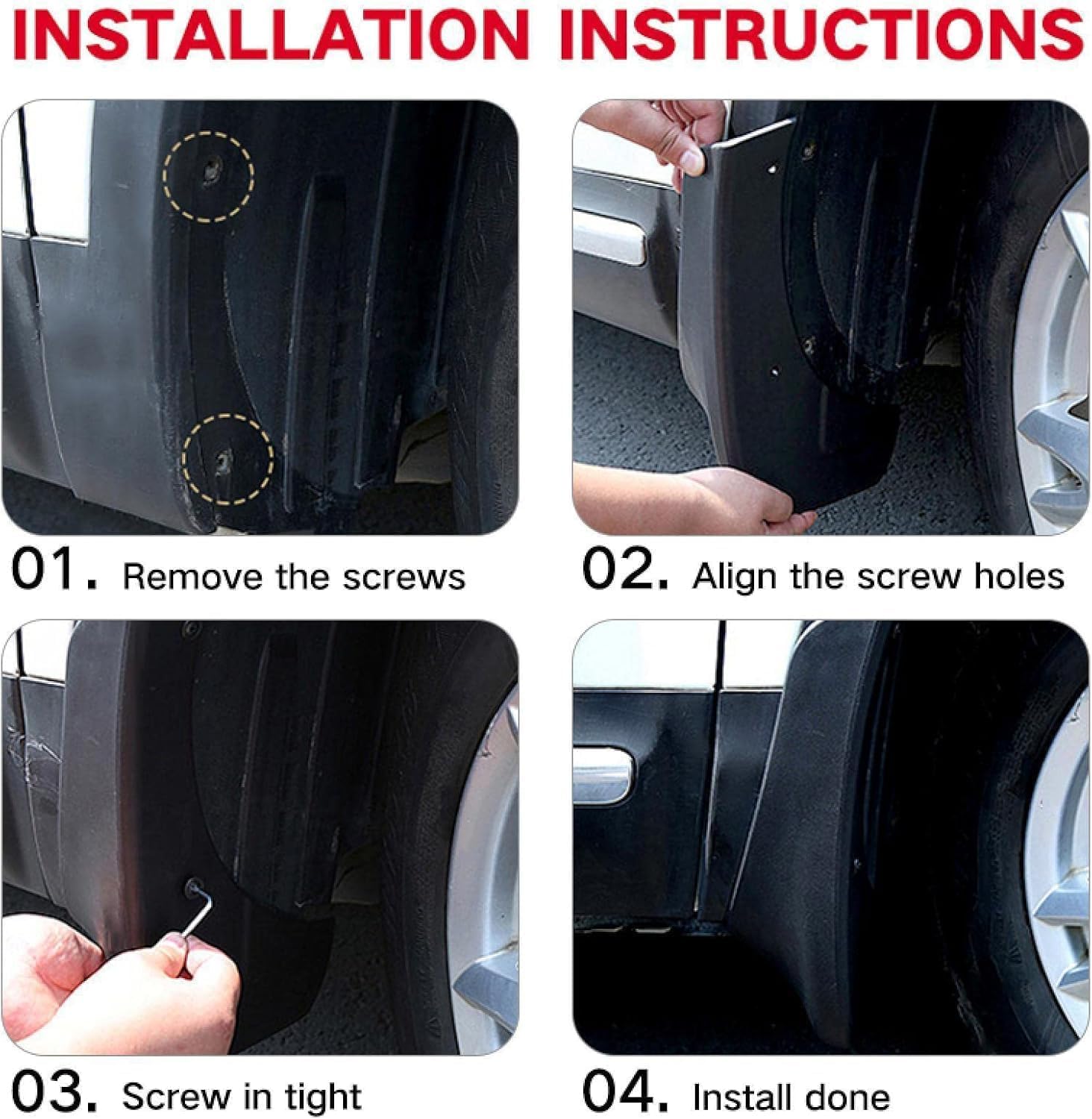 INSTALLATION INSTRUCTIONS

01. Remove the screws

02. Align the screw holes

03. Screw in tight

04. Install done