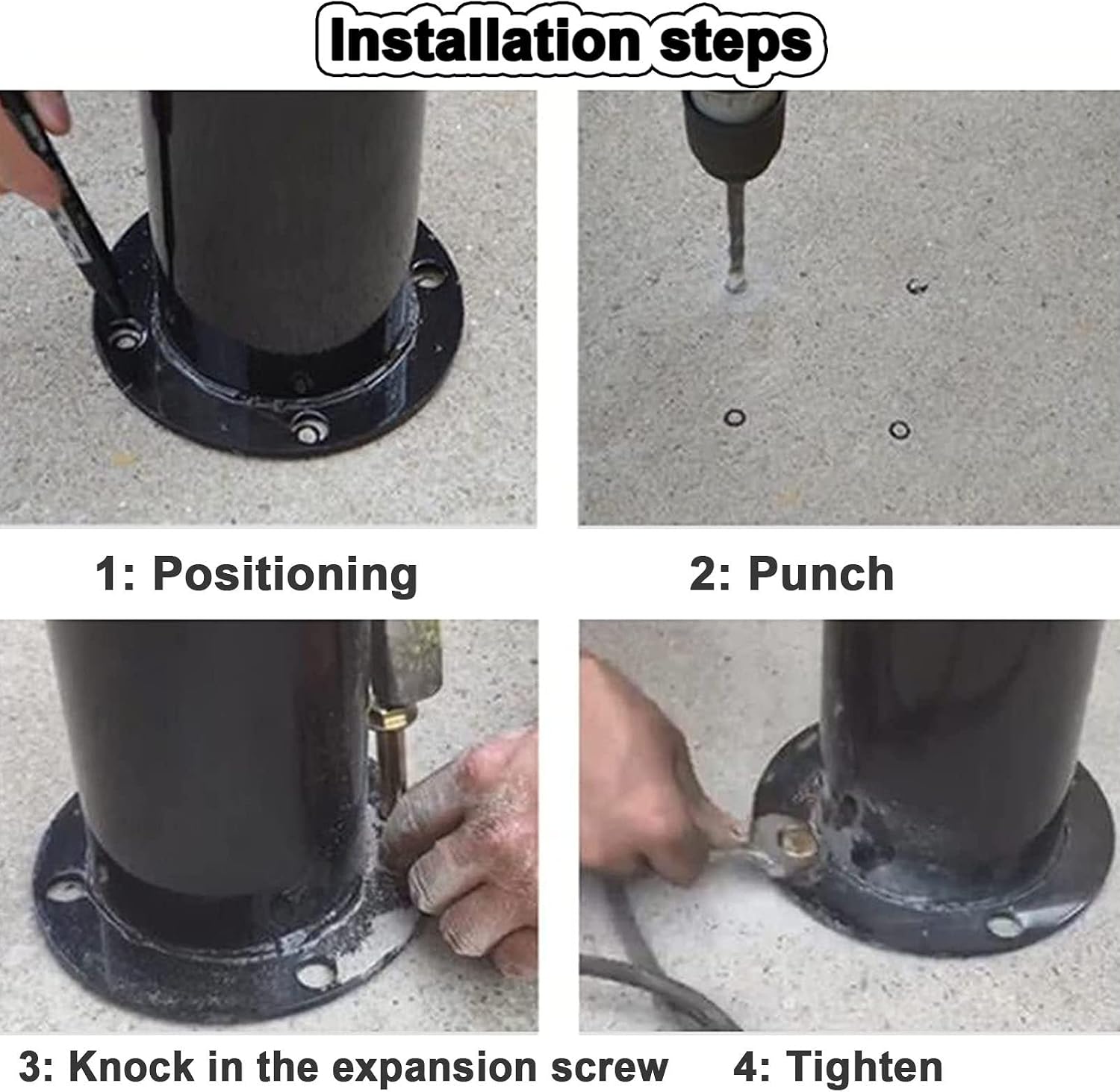 Installation steps

1: Positioning

2: Punch

3: Knock in the expansion screw

4: Tighten