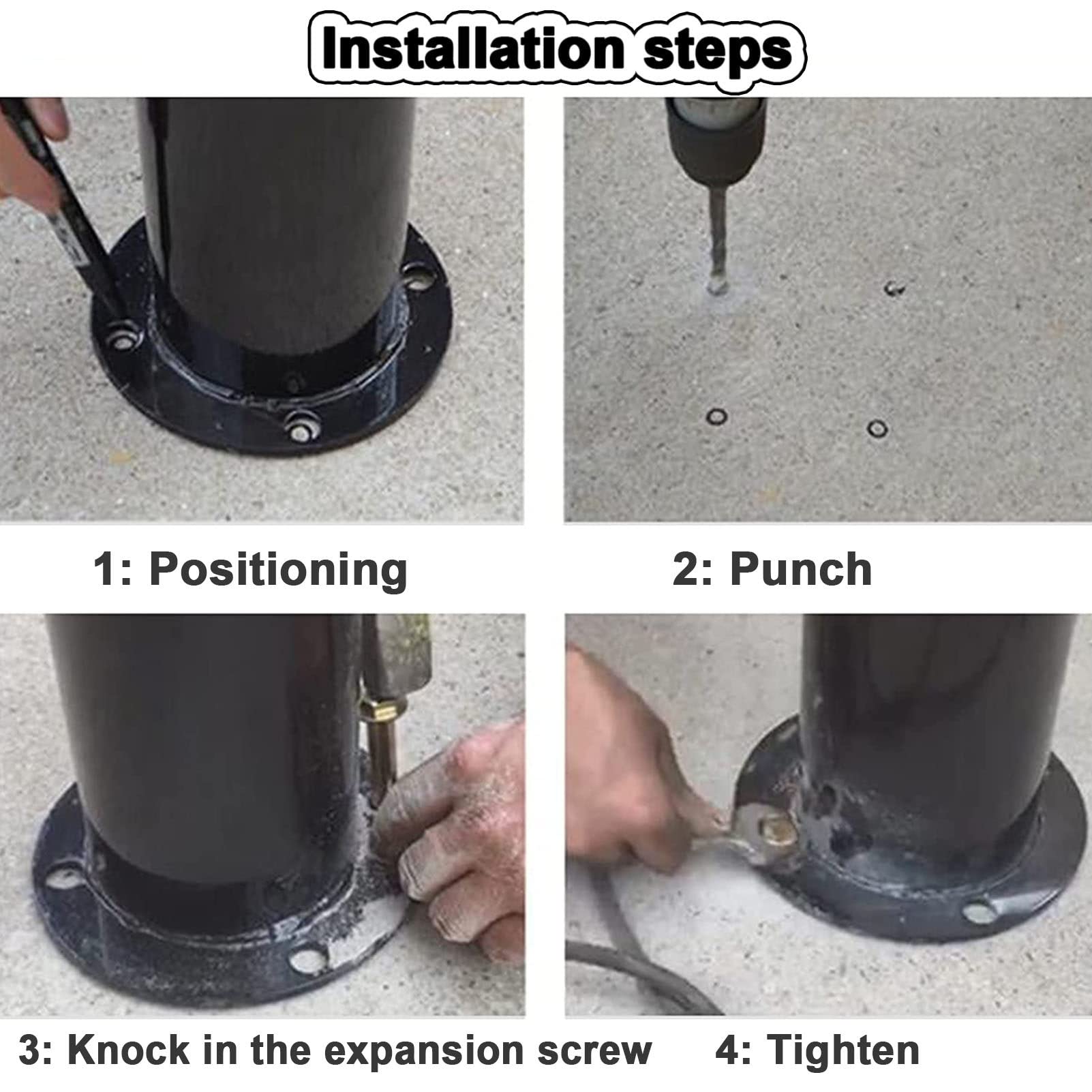 Installation steps

1: Positioning

2: Punch

3: Knock in the expansion screw

4: Tighten