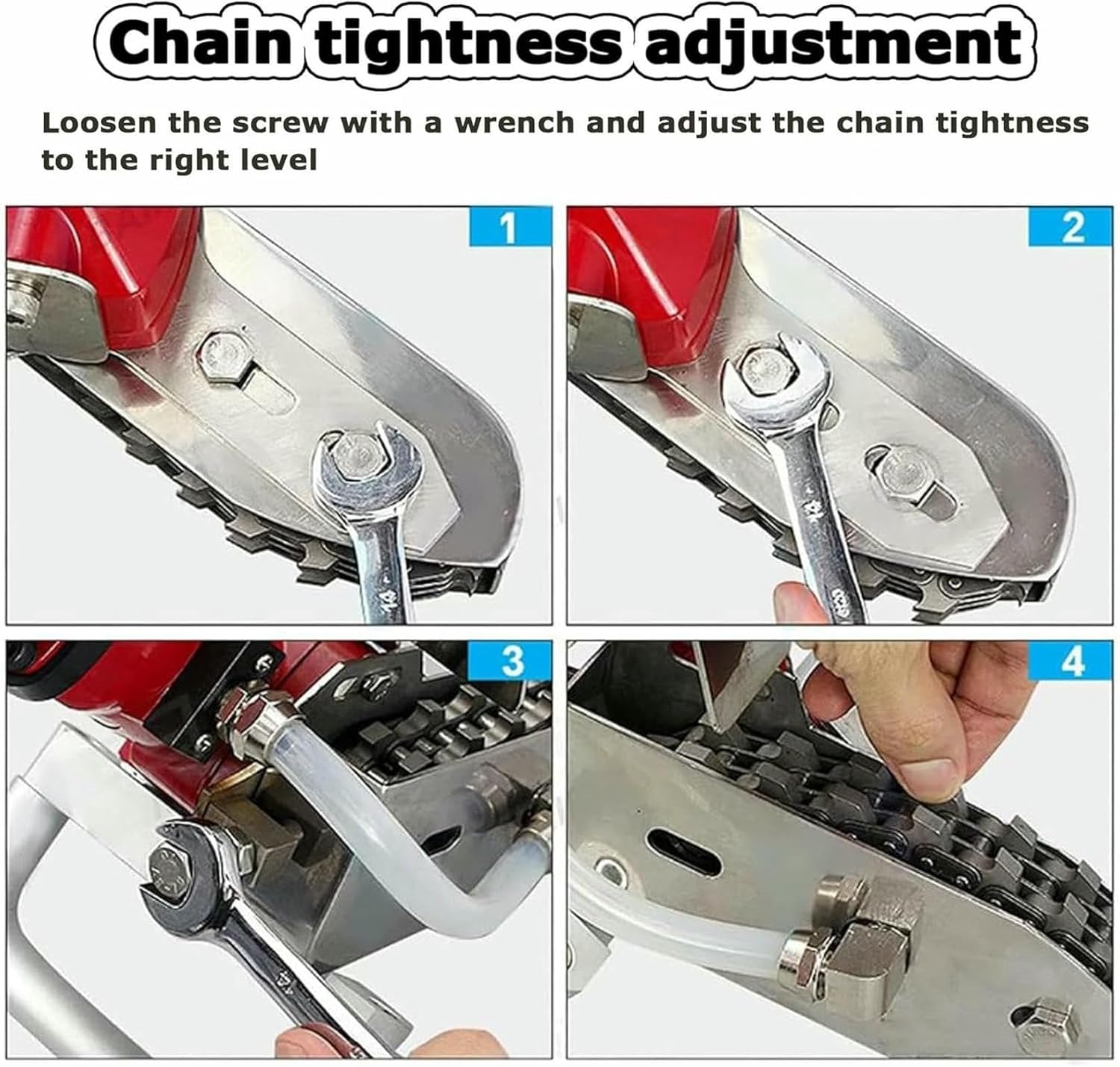 Chain tightness adjustment

Loosen the screw with a wrench and adjust the chain tightness to the right level

1

14

2

14

3

4