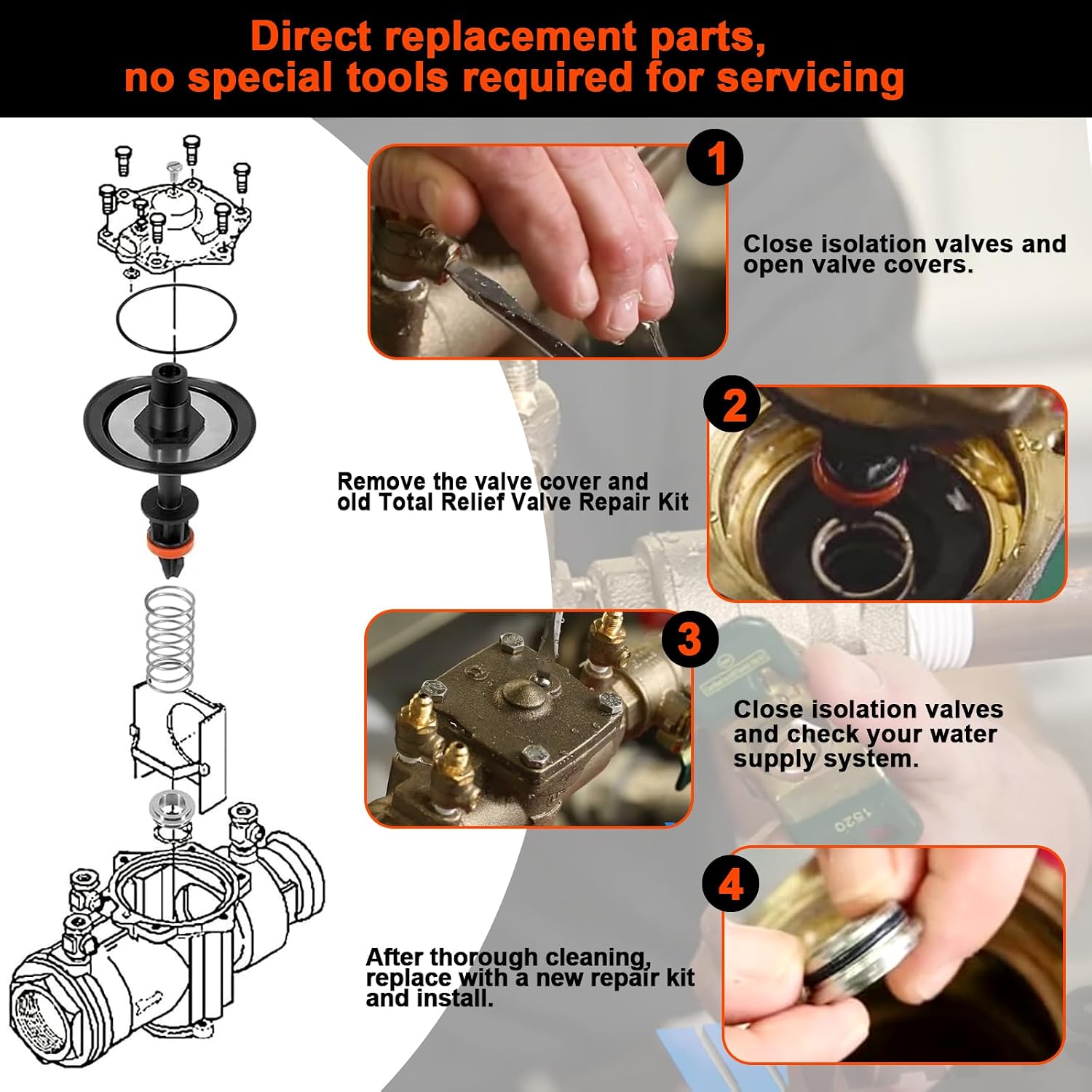 Direct replacement parts, no special tools required for servicing

1

Close isolation valves and open valve covers.

2

Remove the valve cover and old Total Relief Valve Repair Kit

3

Close isolation valves and check your water supply system.

1520

4

After thorough cleaning, replace with a new repair kit and install.