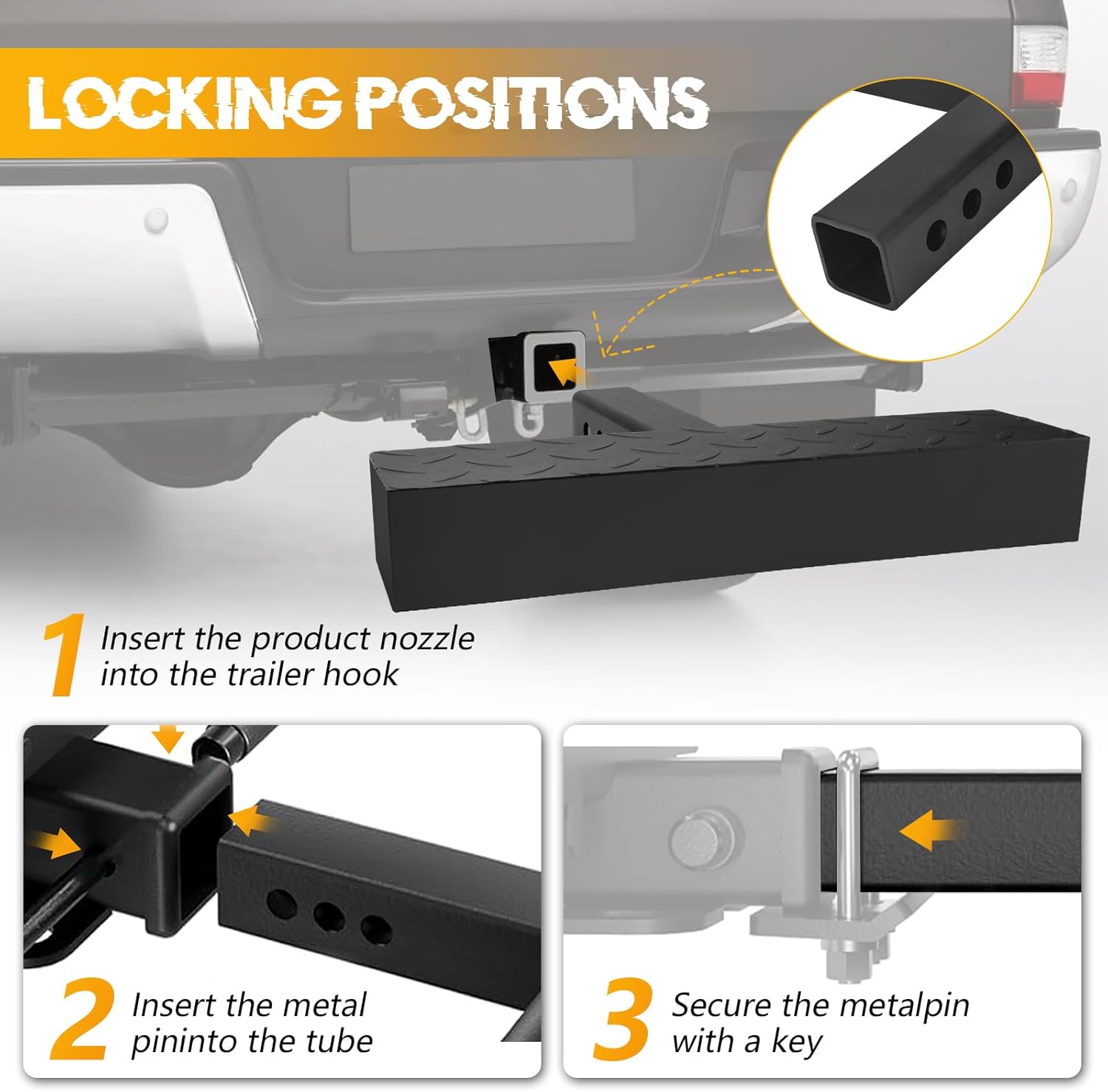 LOCKING POSITIONS

1 Insert the product nozzle into the trailer hook

2 Insert the metal pininto the tube

3 Secure the metalpin with a key