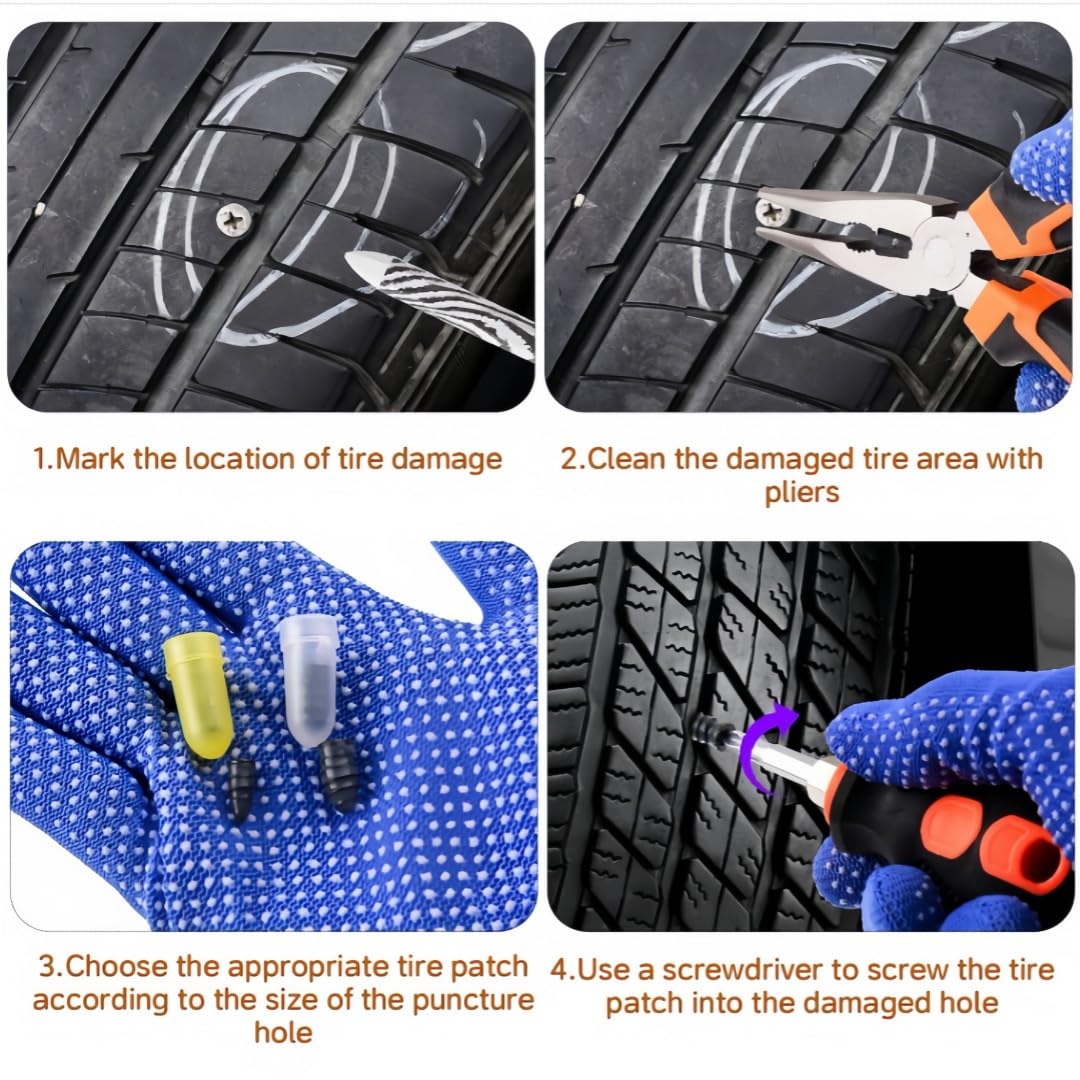 1.Mark the location of tire damage

2.Clean the damaged tire area with pliers

3.Choose the appropriate tire patch according to the size of the puncture hole

4.Use a screwdriver to screw the tire patch into the damaged hole