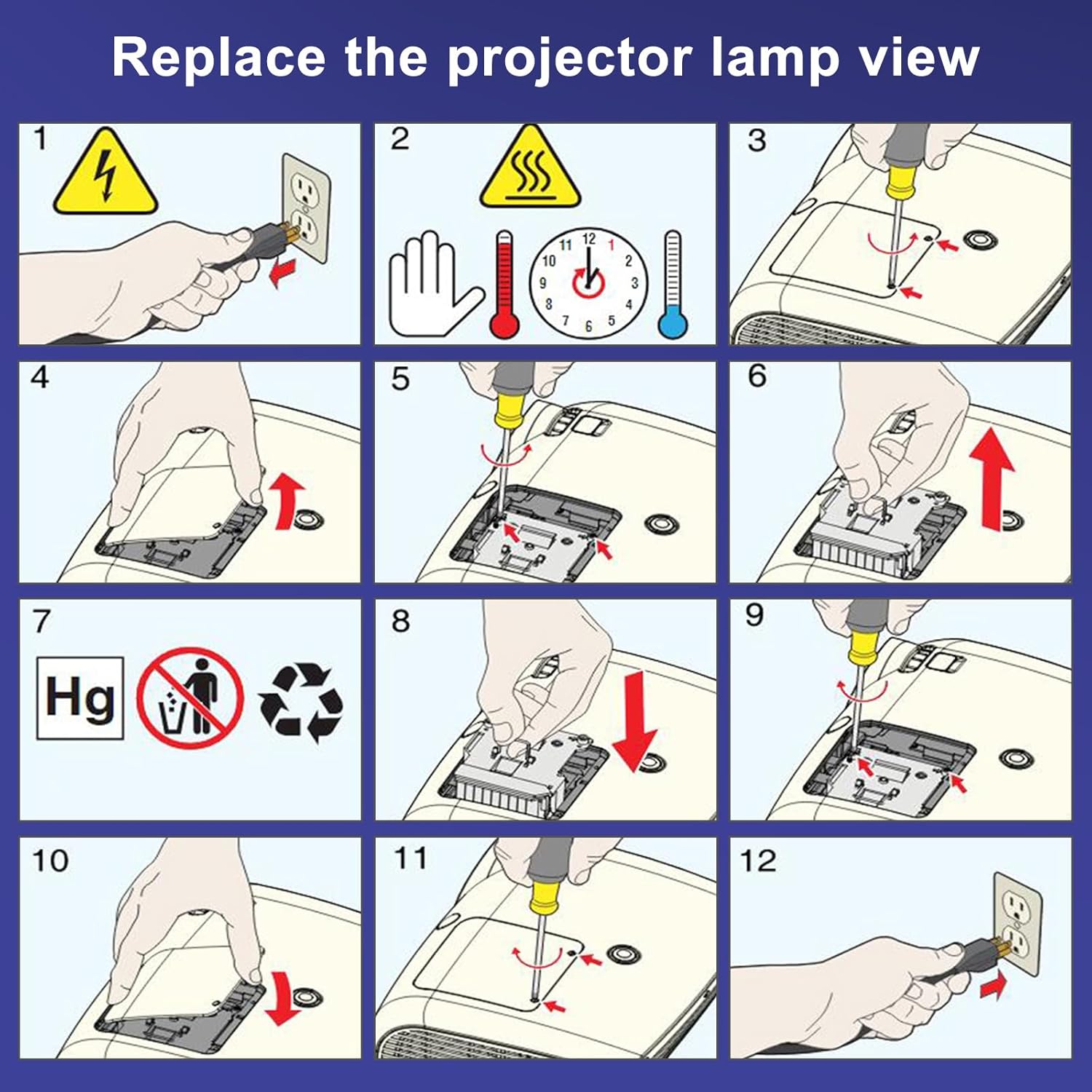 Replace the projector lamp view

1

2

12 1 2 3 4 5 6 7 8 9 10 11

3

4

5

6

7

Hg

8

9

10

11

12