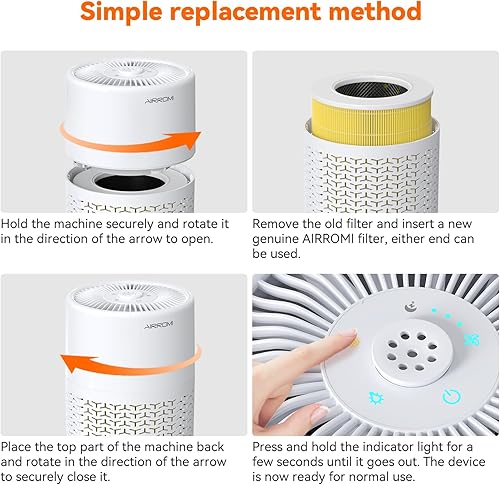 Simple replacement method

AIRROMI

Hold the machine securely and rotate it in the direction of the arrow to open.

Remove the old filter and insert a new genuine AIRROMI filter, either end can be used.

AIRROMI

Place the top part of the machine back and rotate in the direction of the arrow to securely close it.

Press and hold the indicator light for a few seconds until it goes out. The device is now ready for normal use.