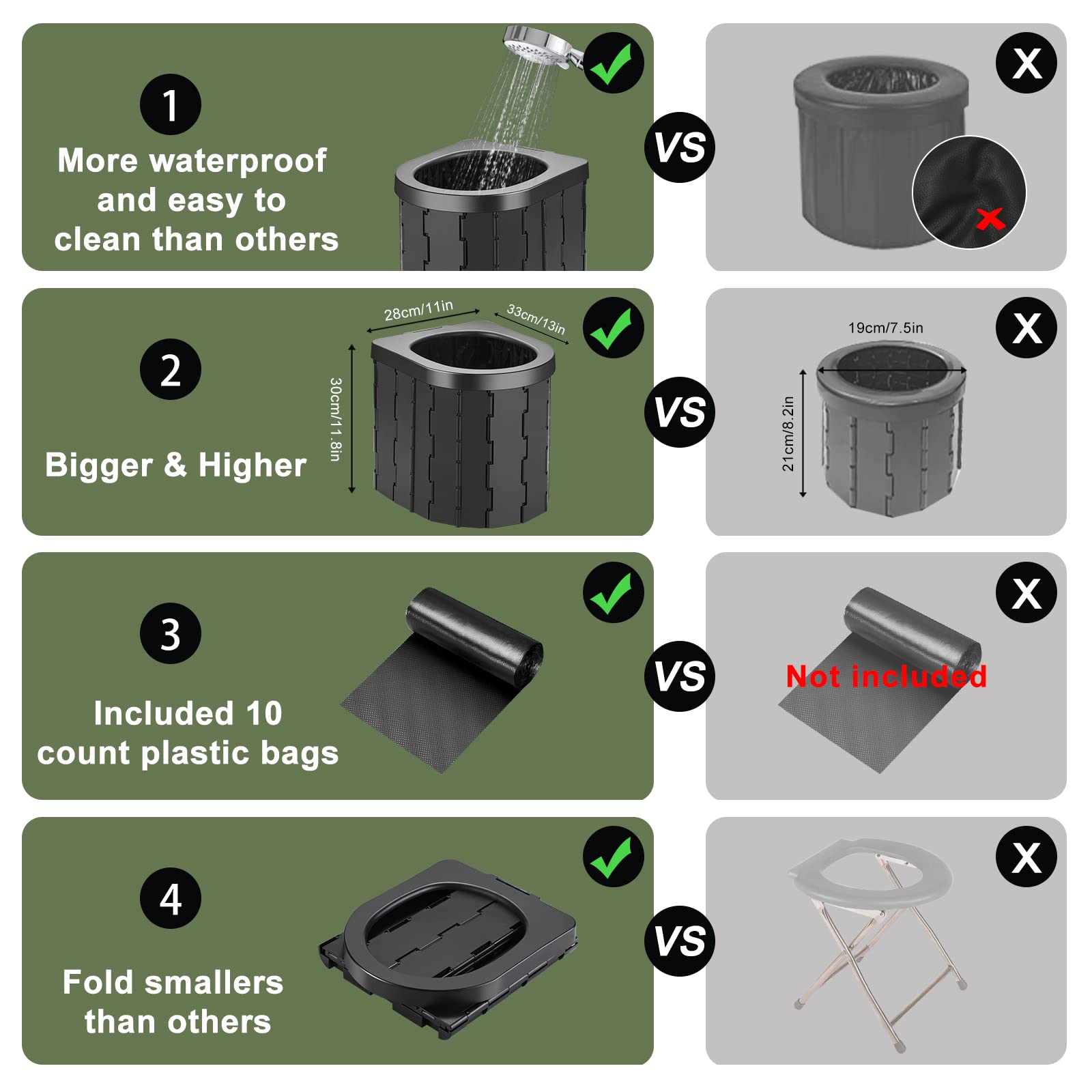 1

More waterproof and easy to clean than others

VS

X

2

Bigger & Higher

28cm/11in

33cm/13in

30cm/11.8in

VS

19cm/7.5in

21cm/8.2in

X

3

Included 10 count plastic bags

VS

Not included

X

4

Fold smallers than others

VS

X